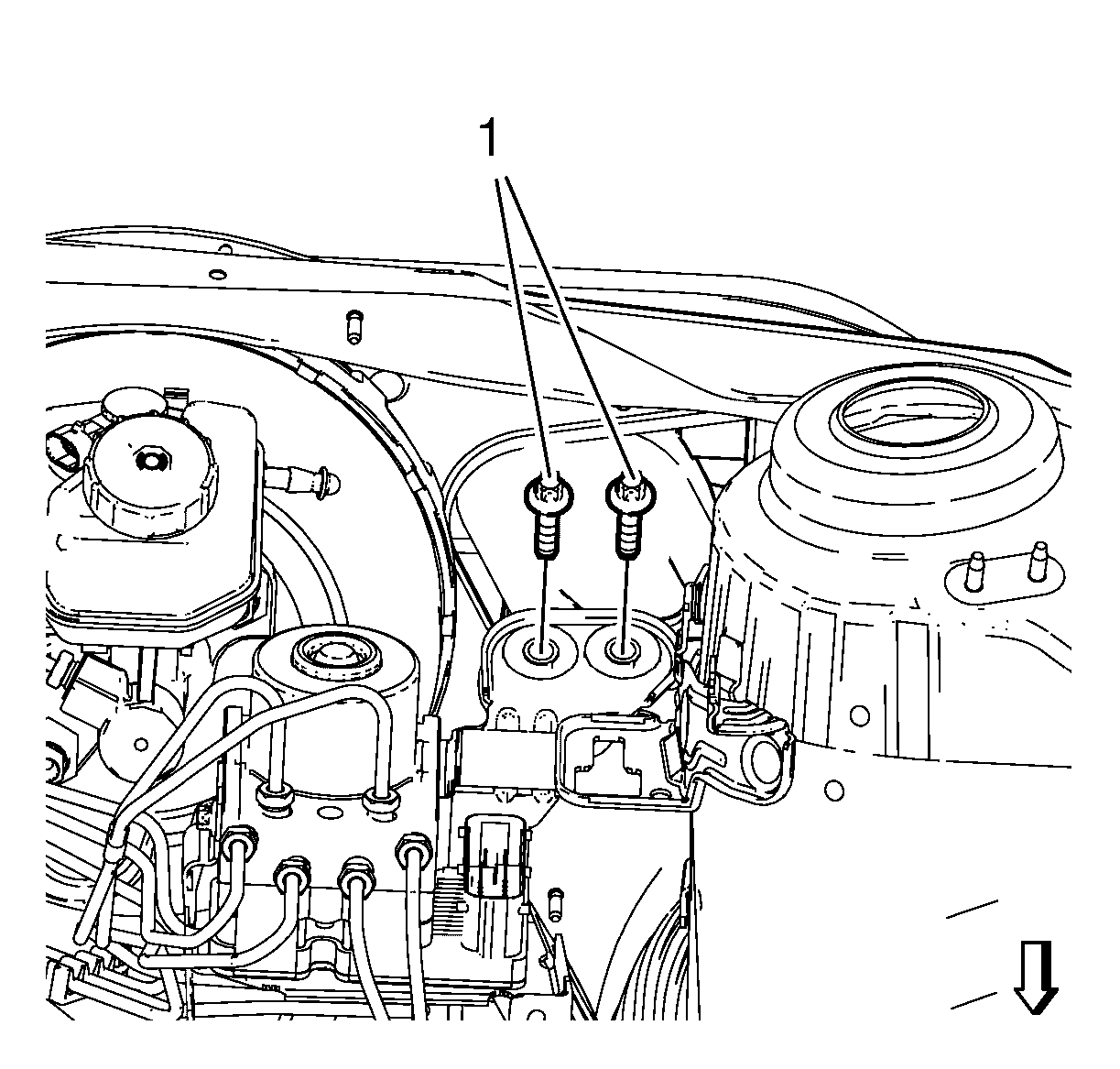 1