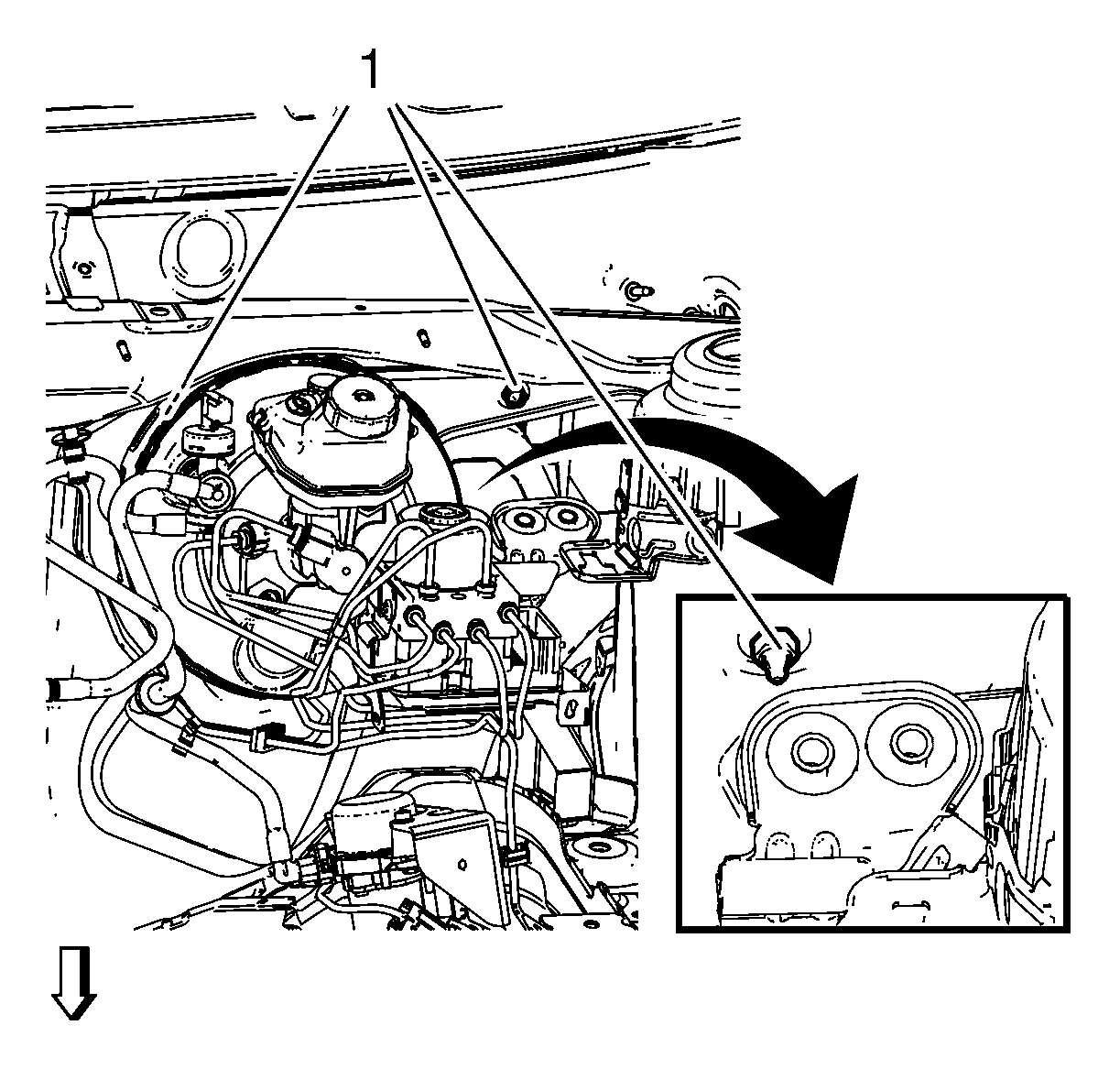 1