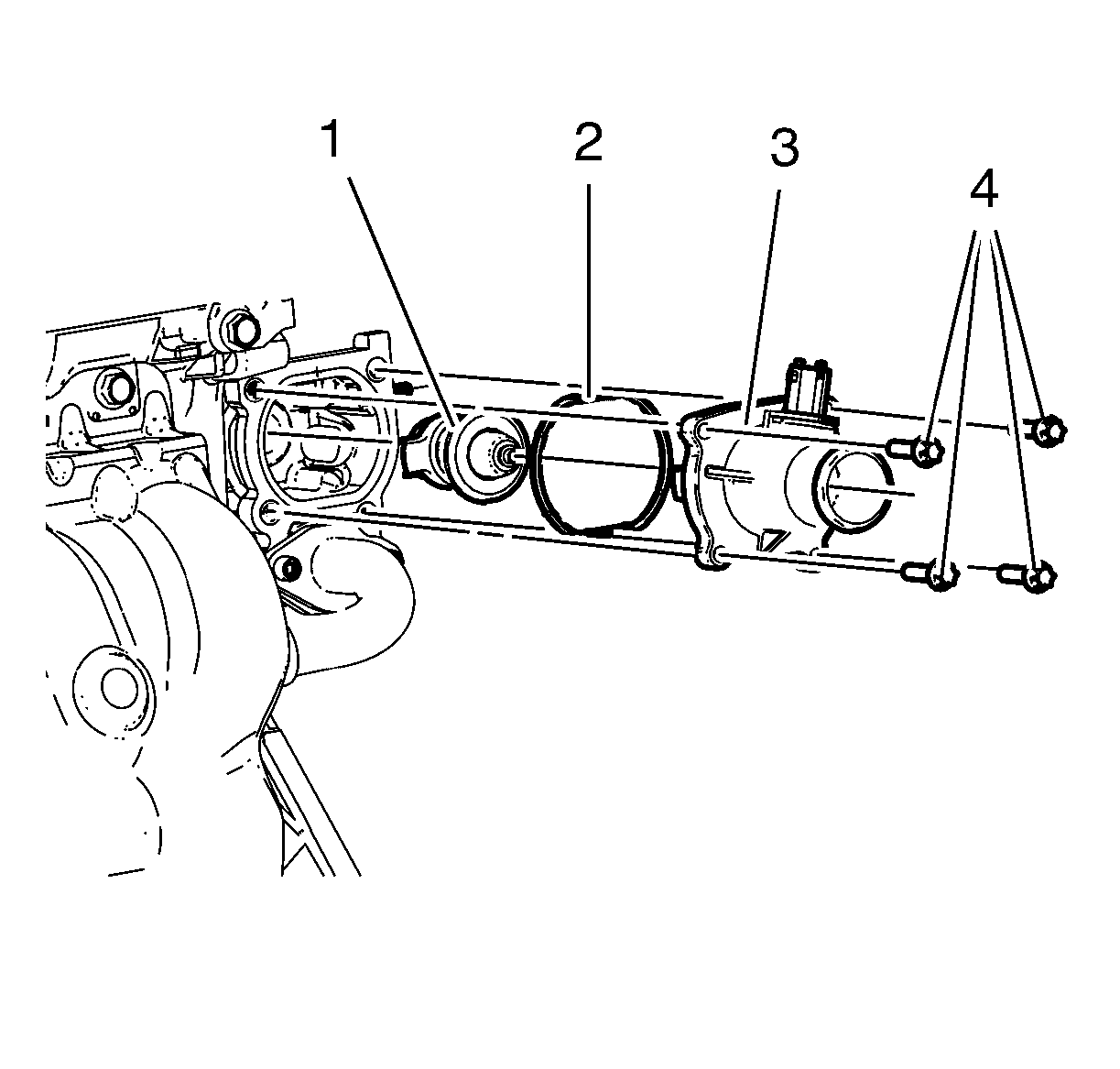 1
2
3
4