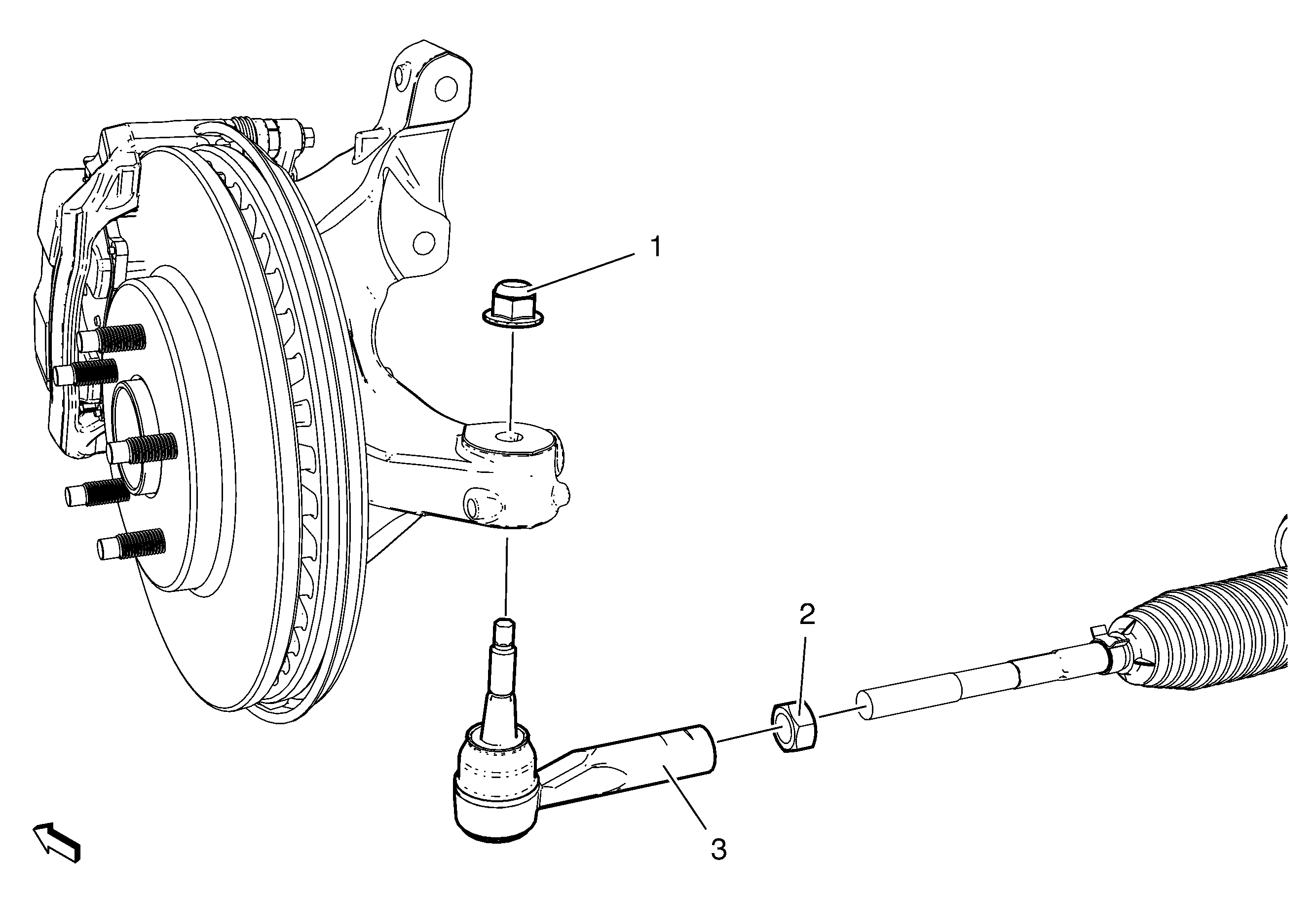 1
2
3