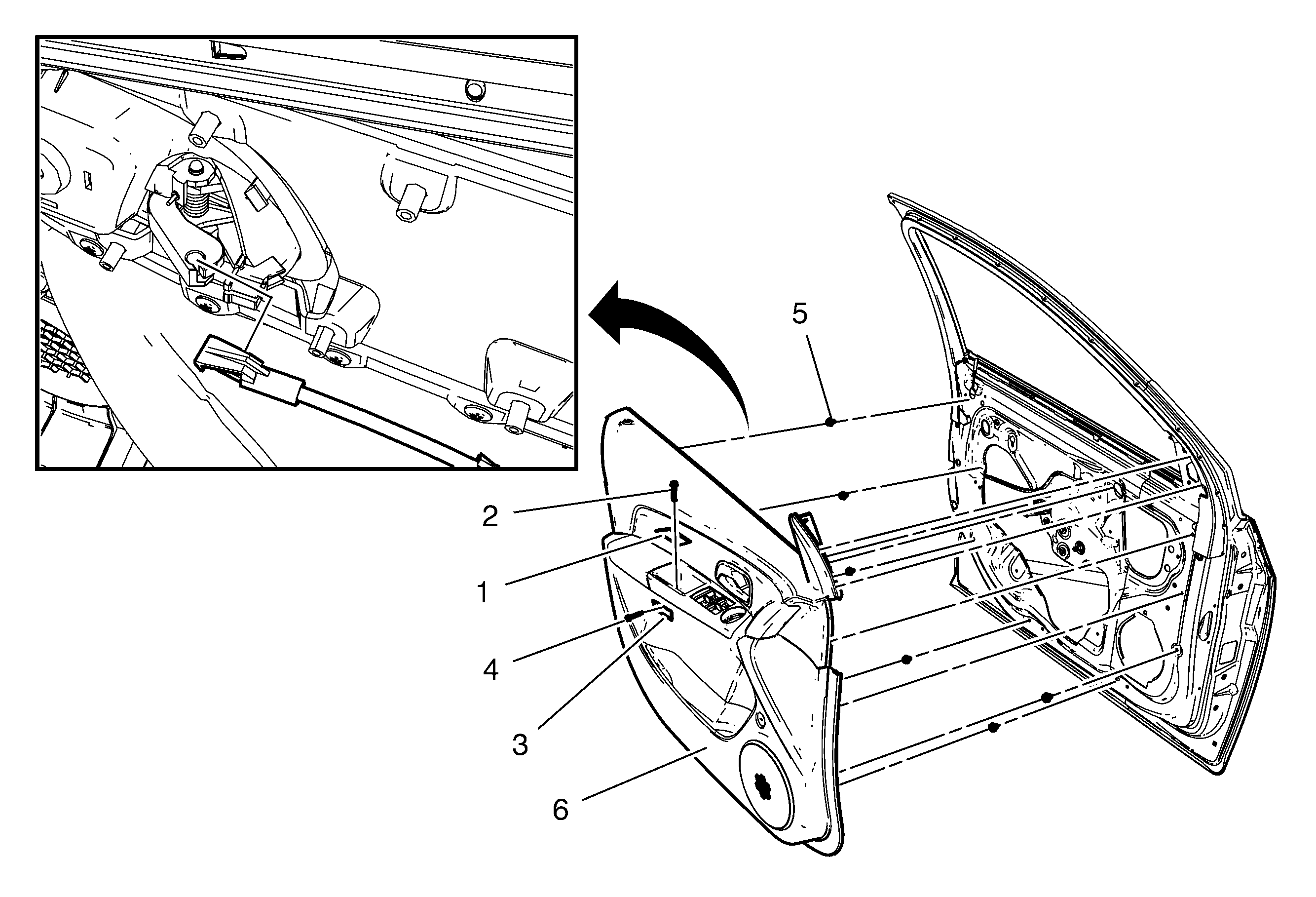 5
2
1
4
3
6