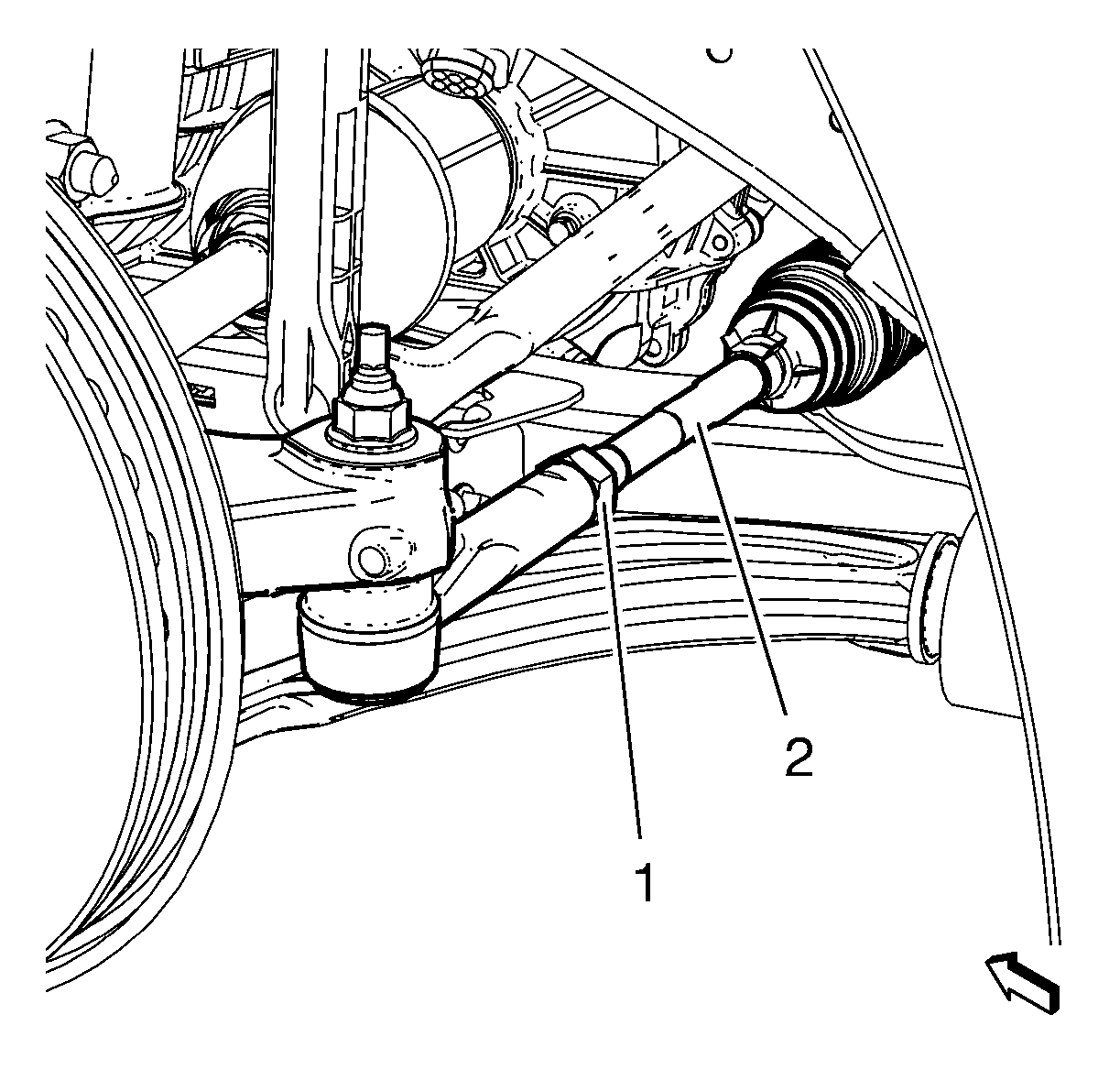 2

1