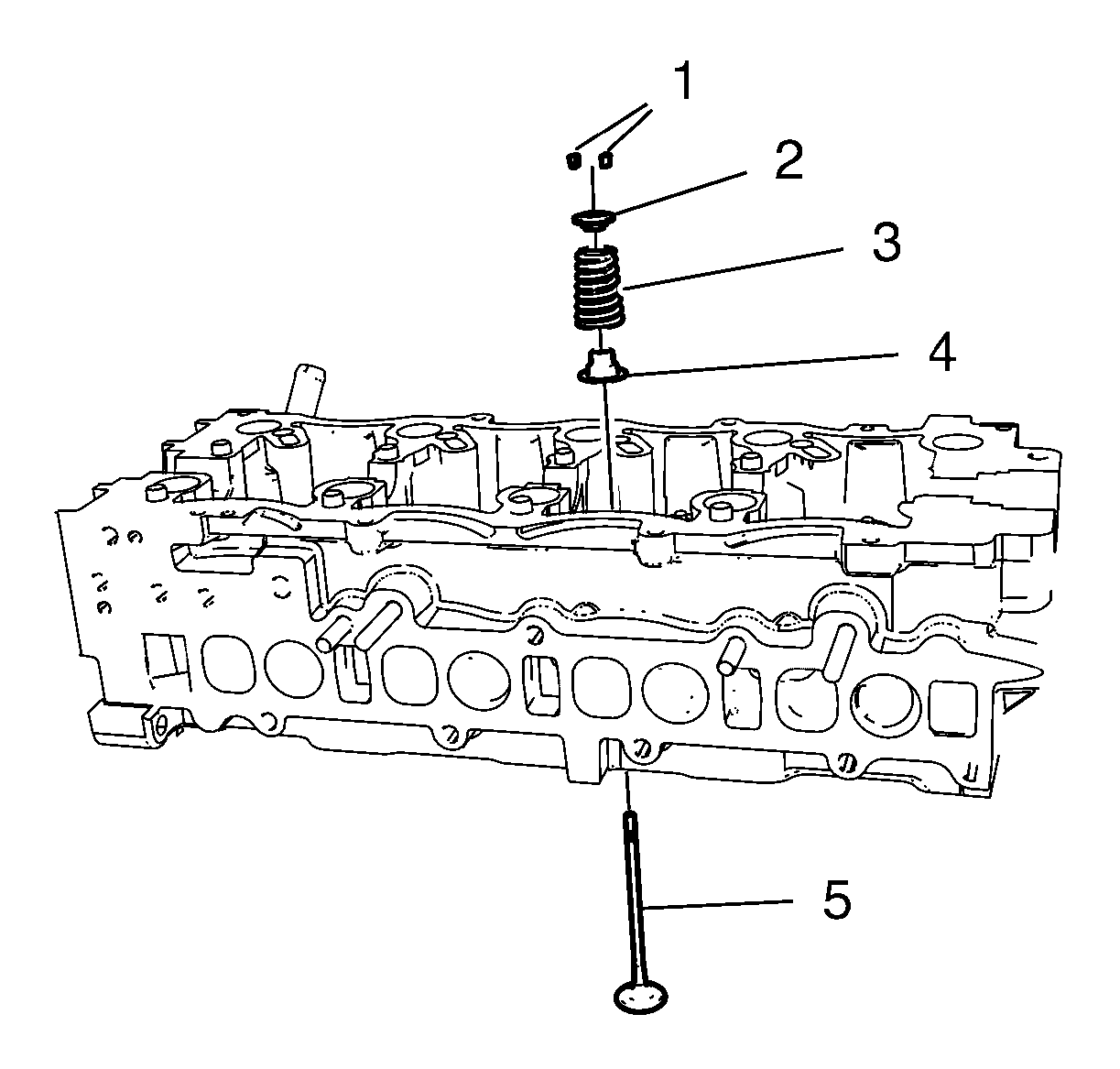 1
2
3
4
5