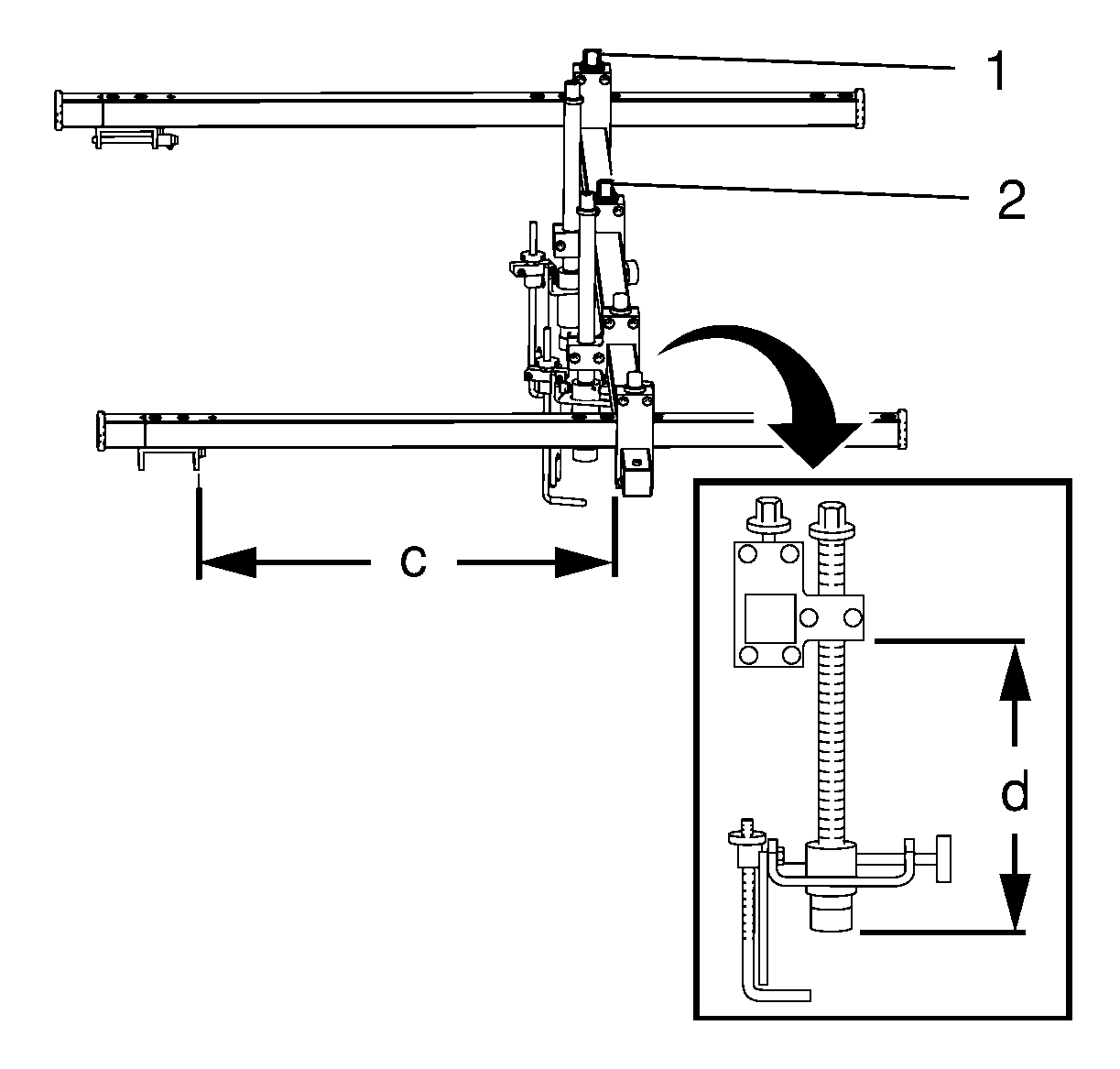 1
2
c
d