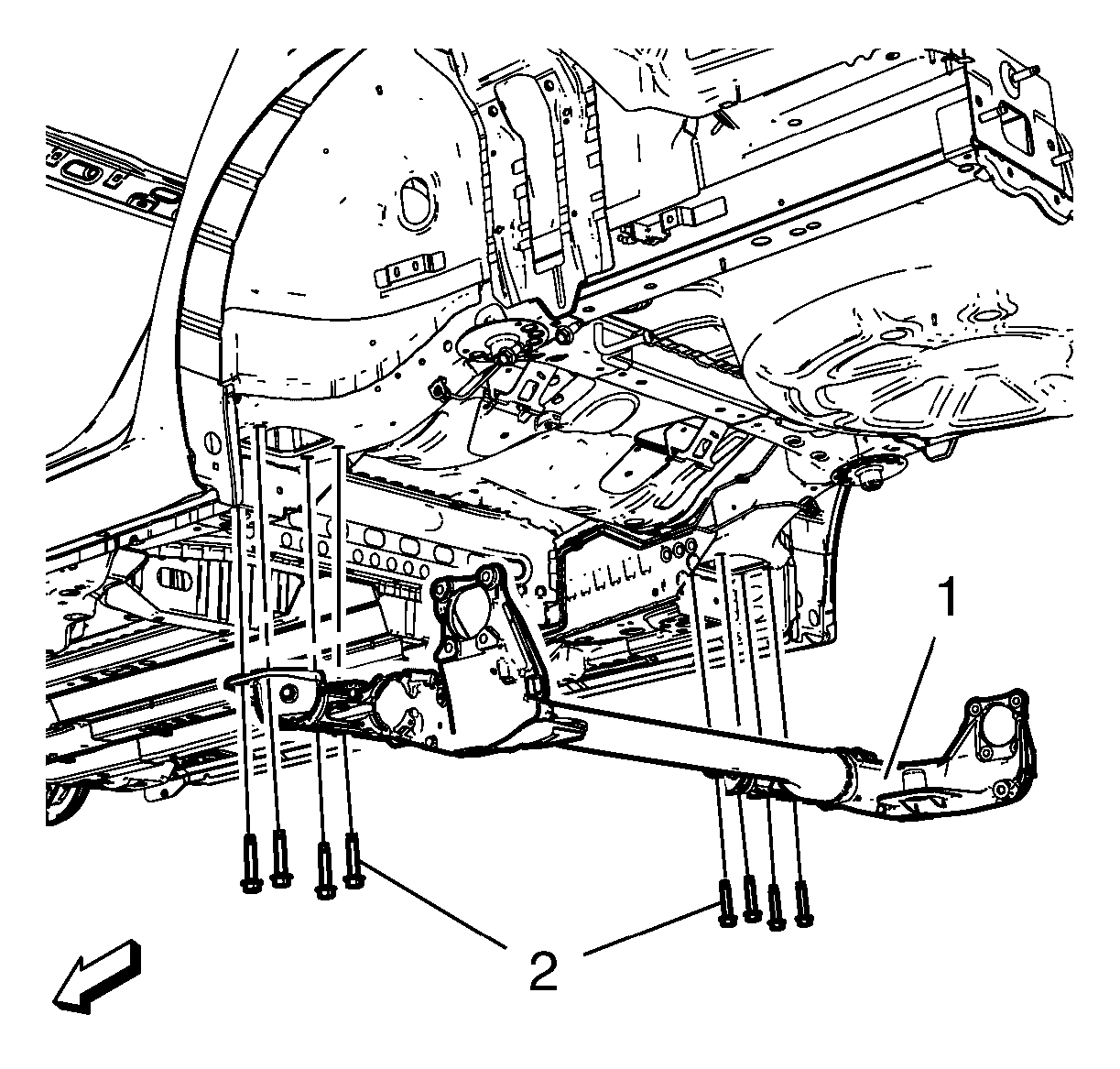 1

2