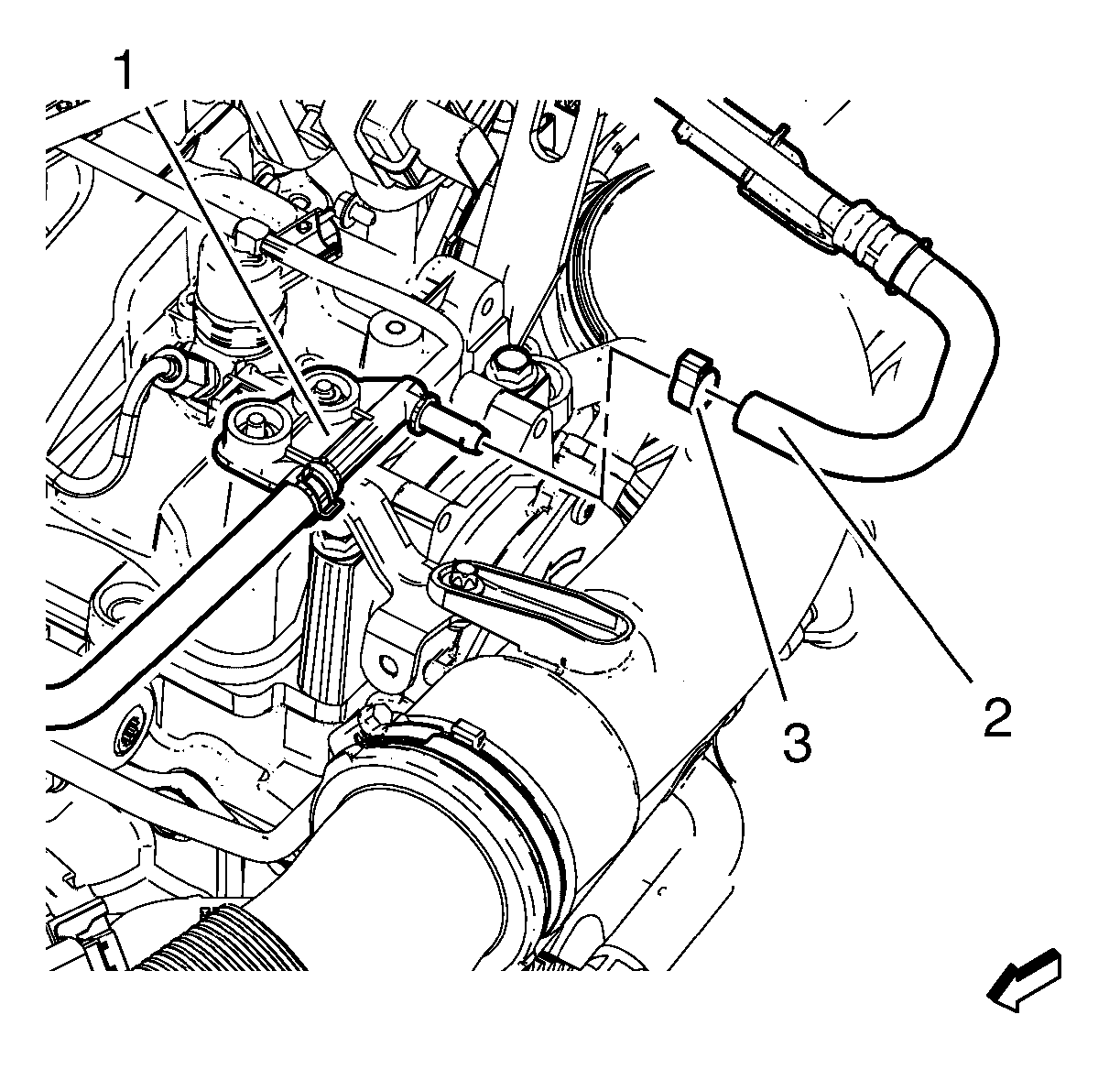 1
3
2