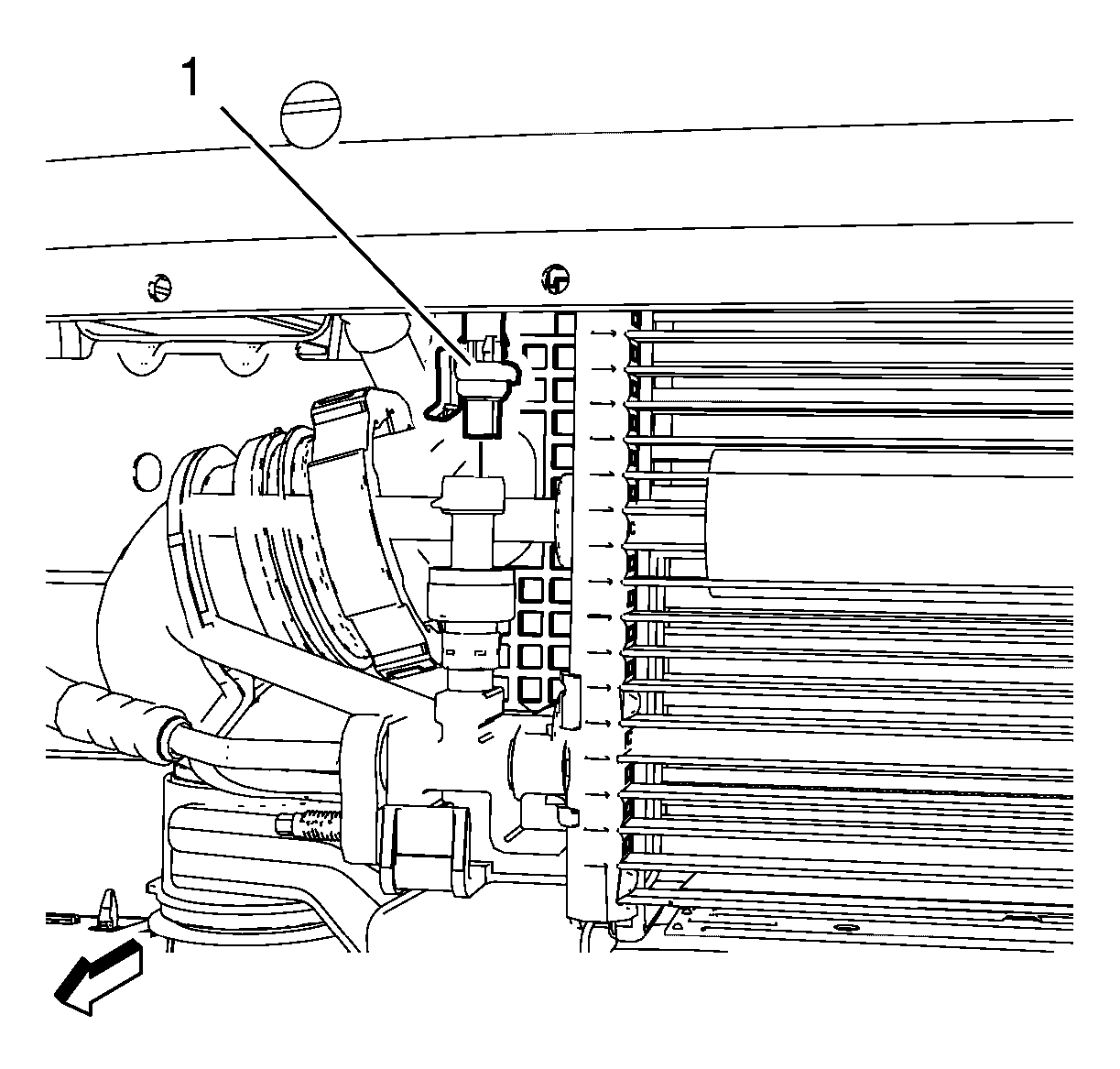 1