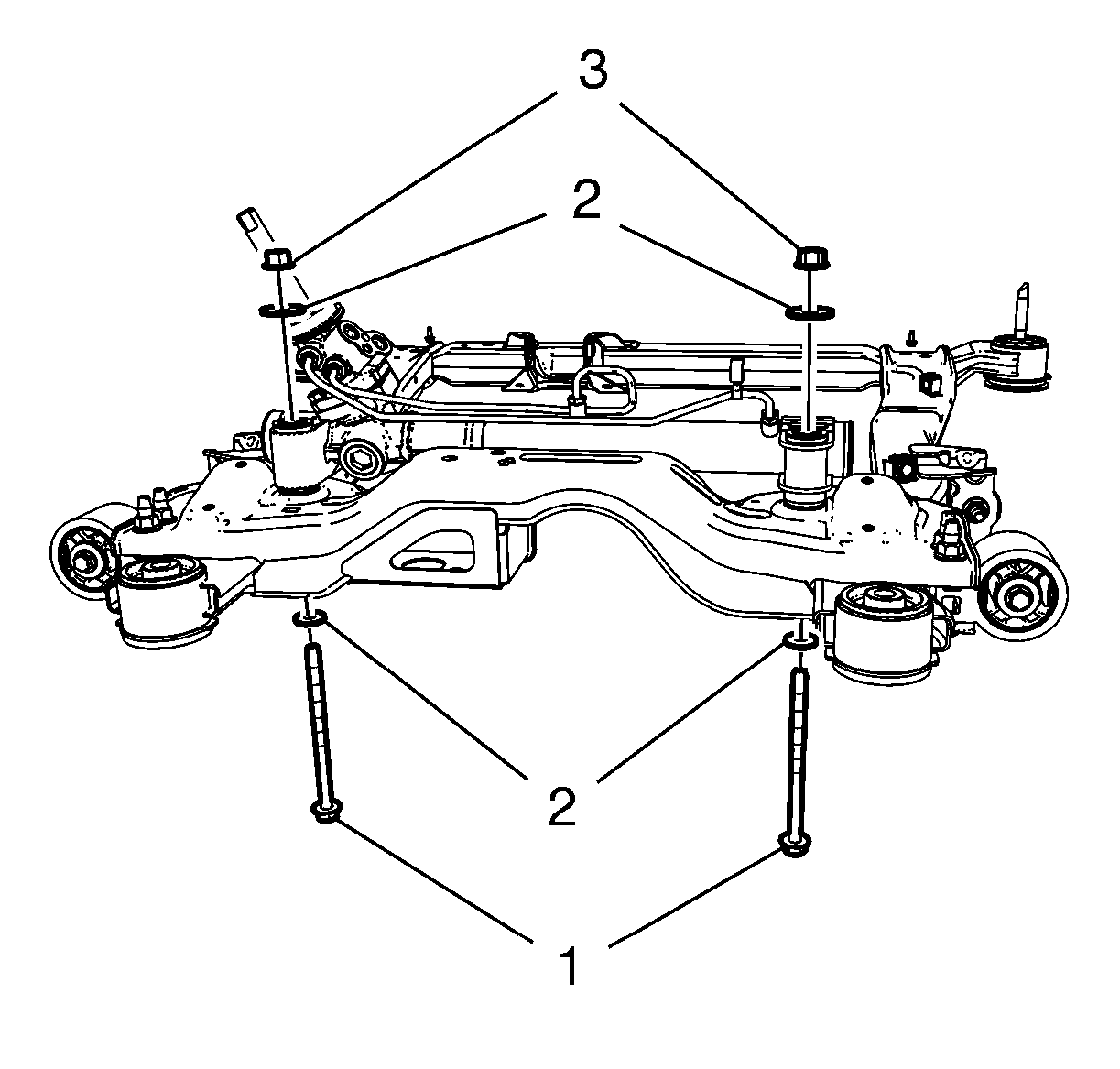 3
2
2
1