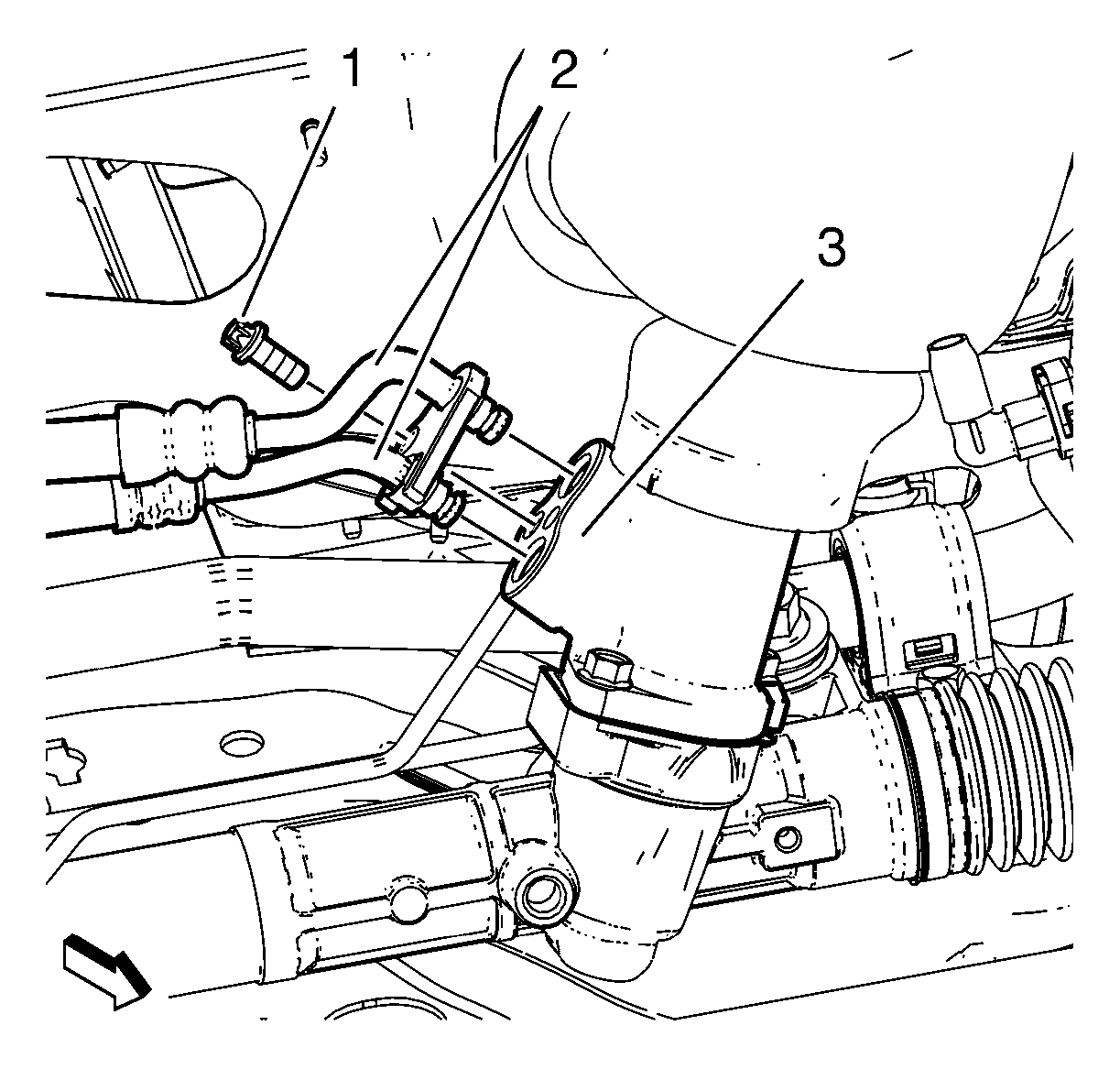 1
2
3