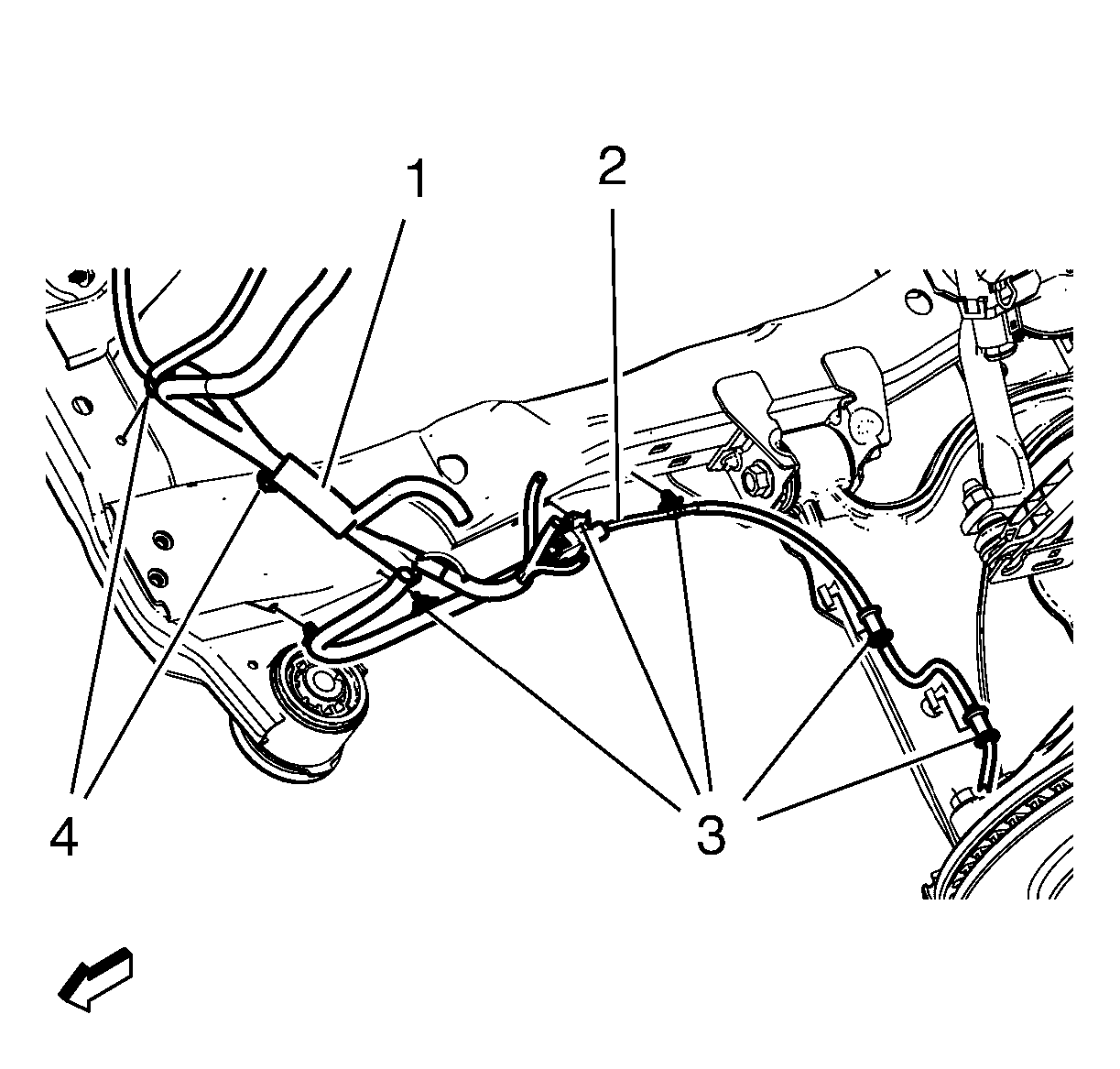 1
2
4
3