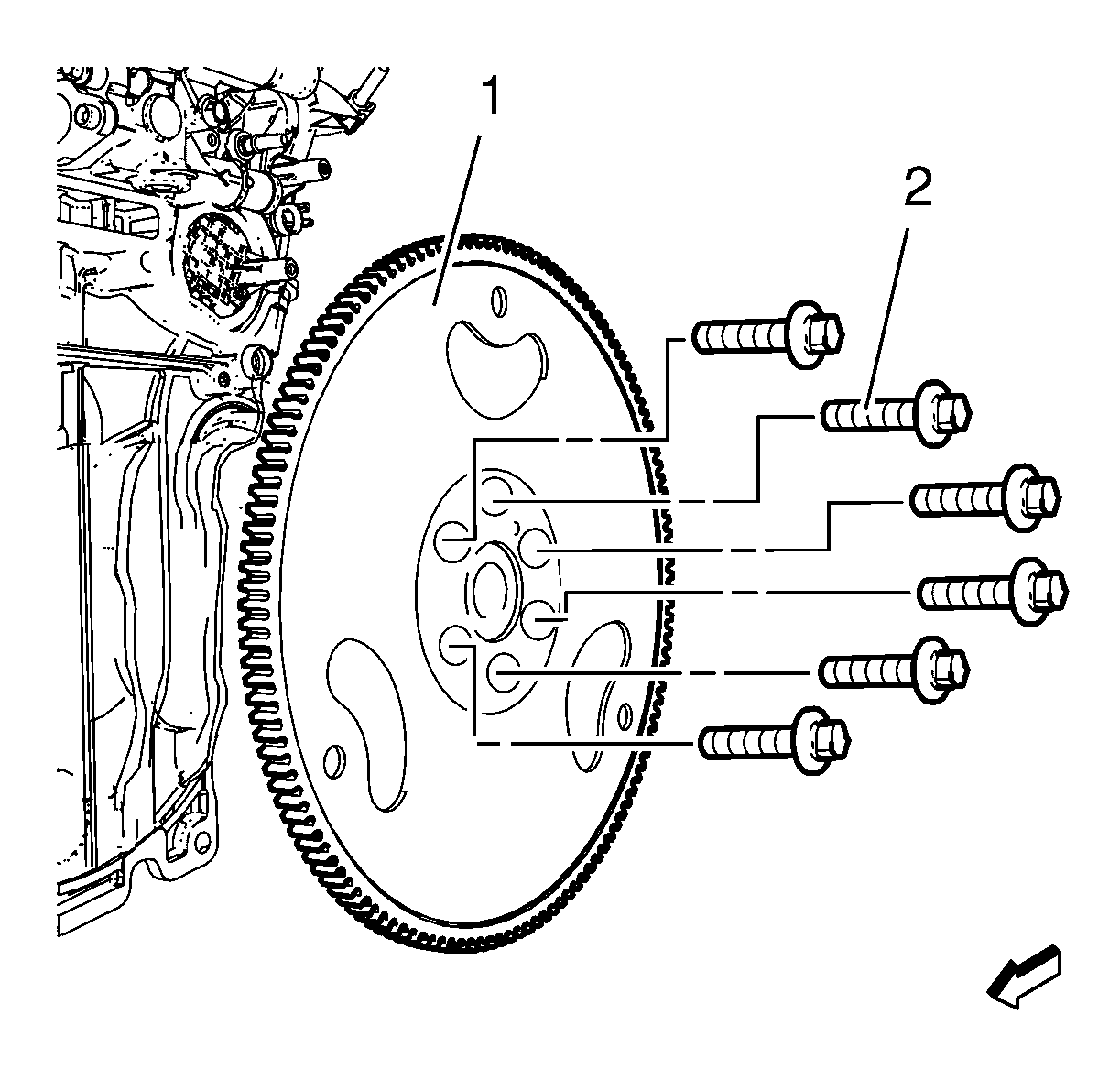 1
2