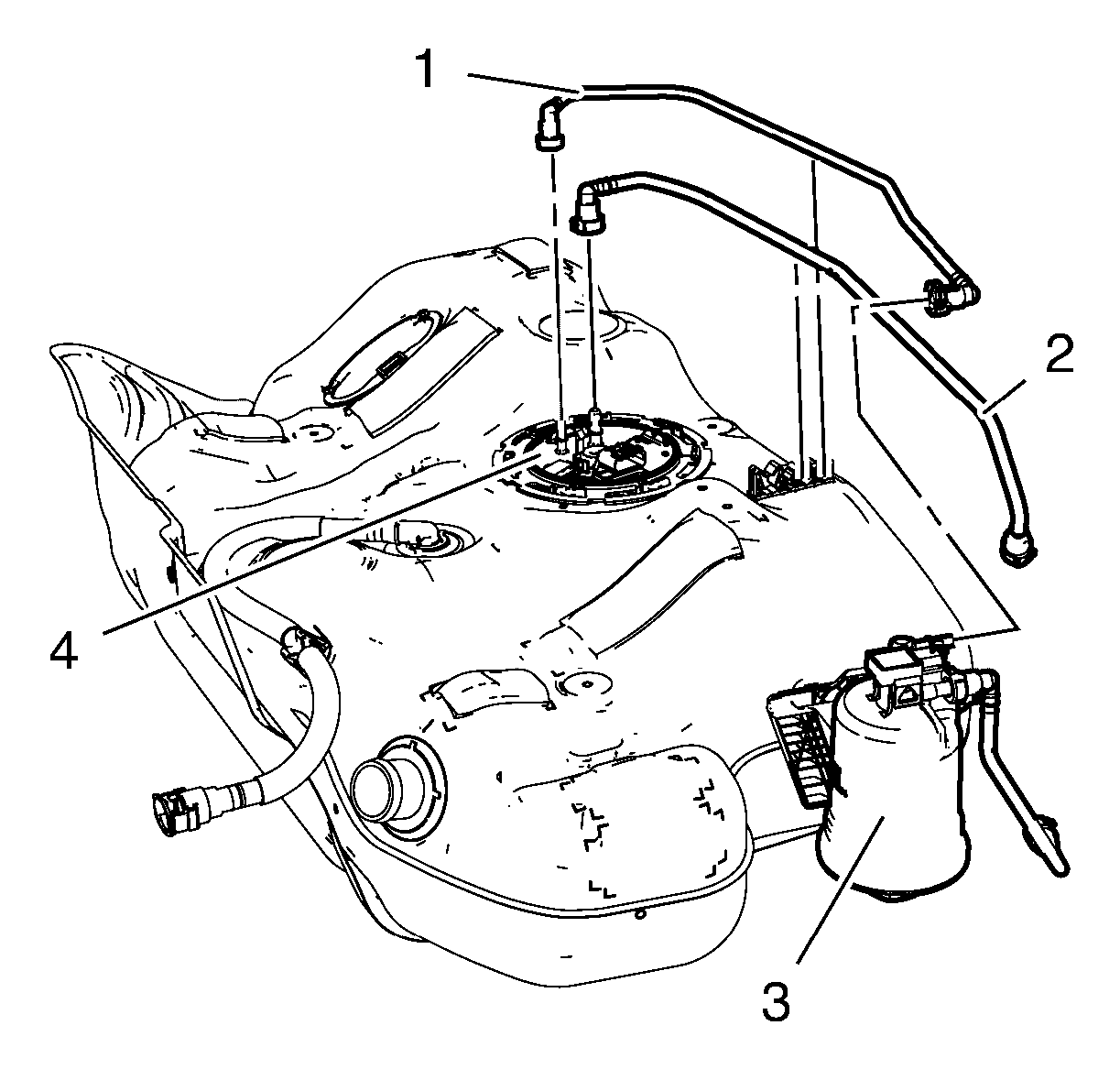 1
2
4
3