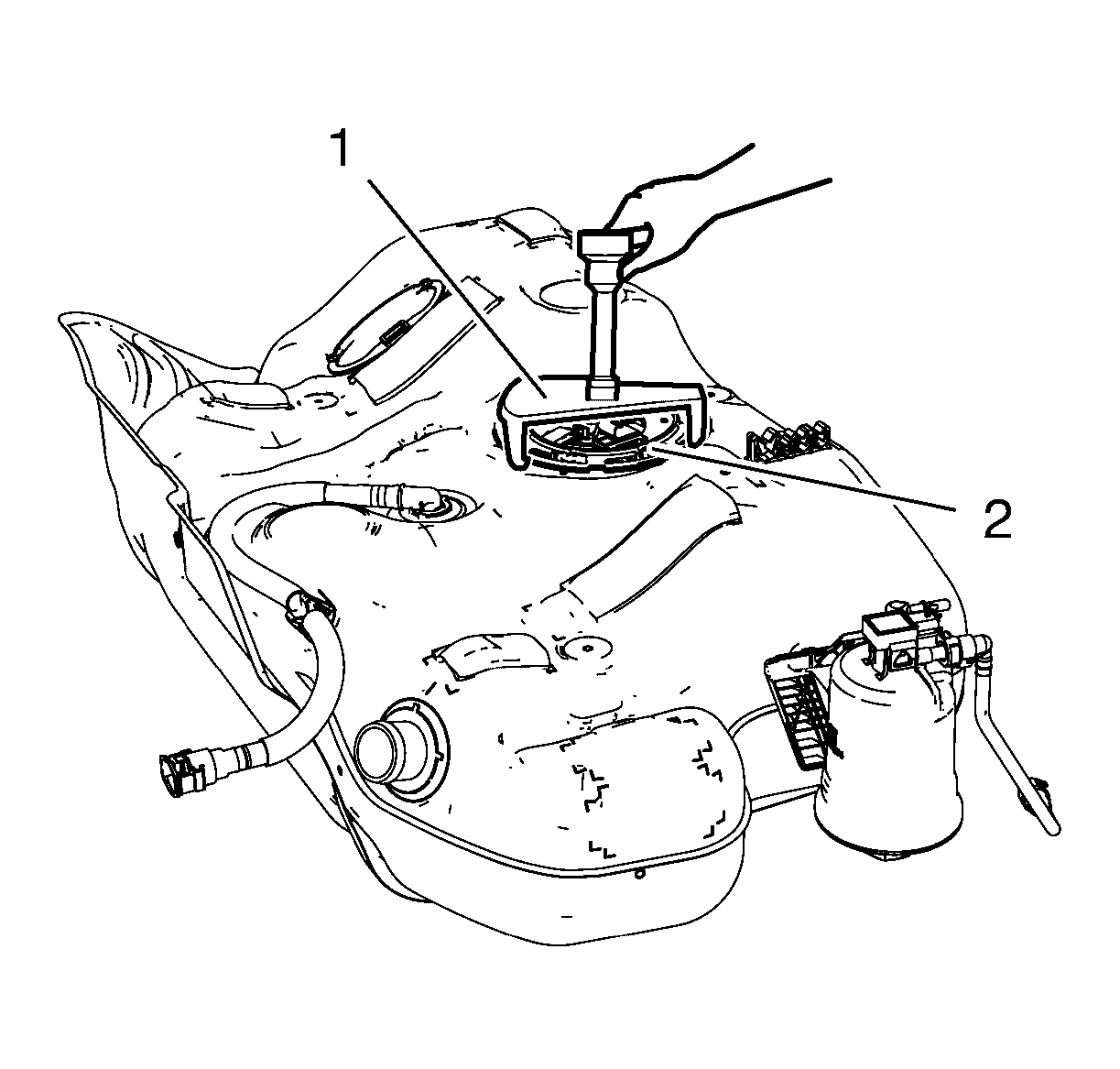 1
2