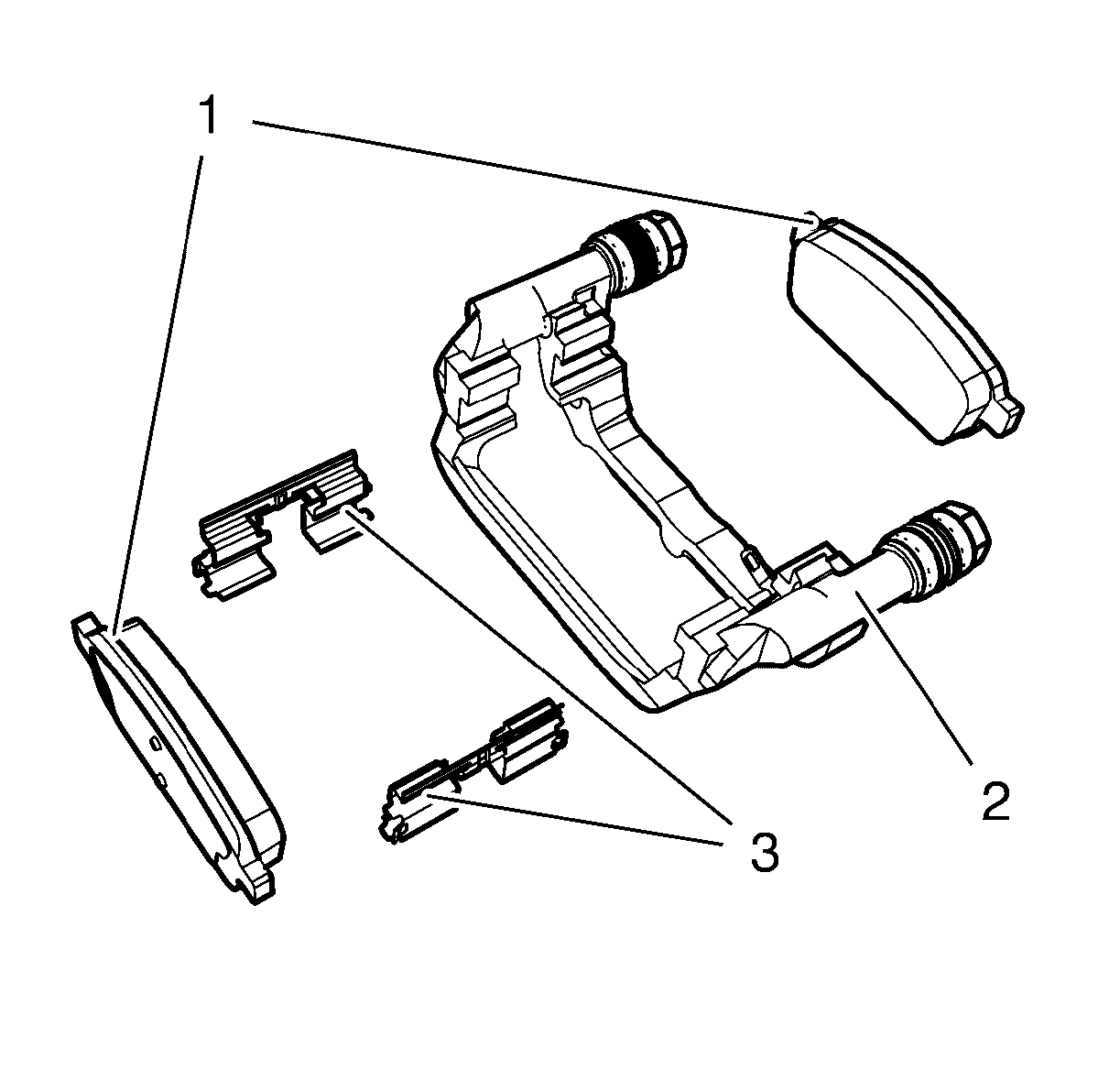 1
2
3