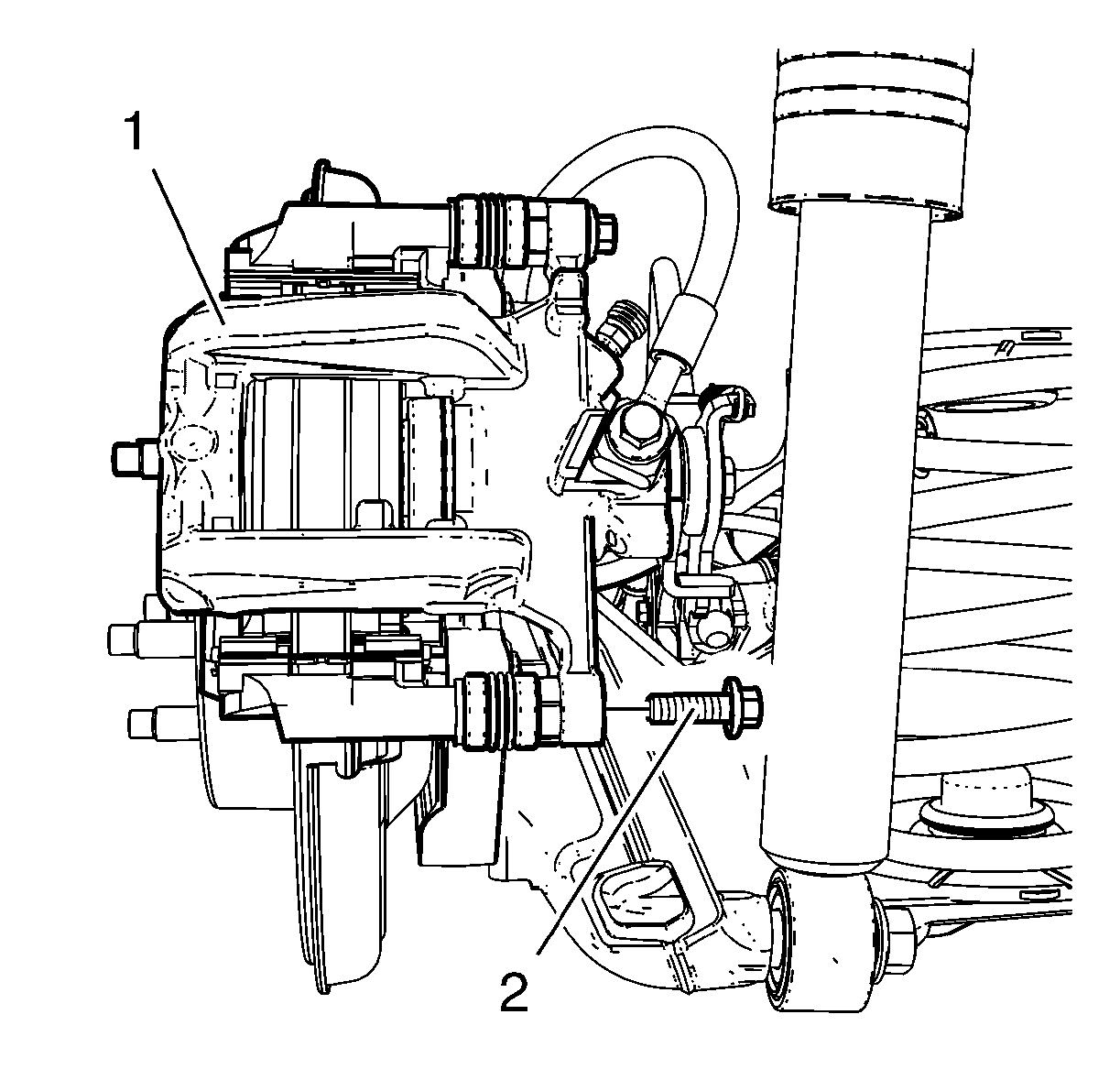 1

2