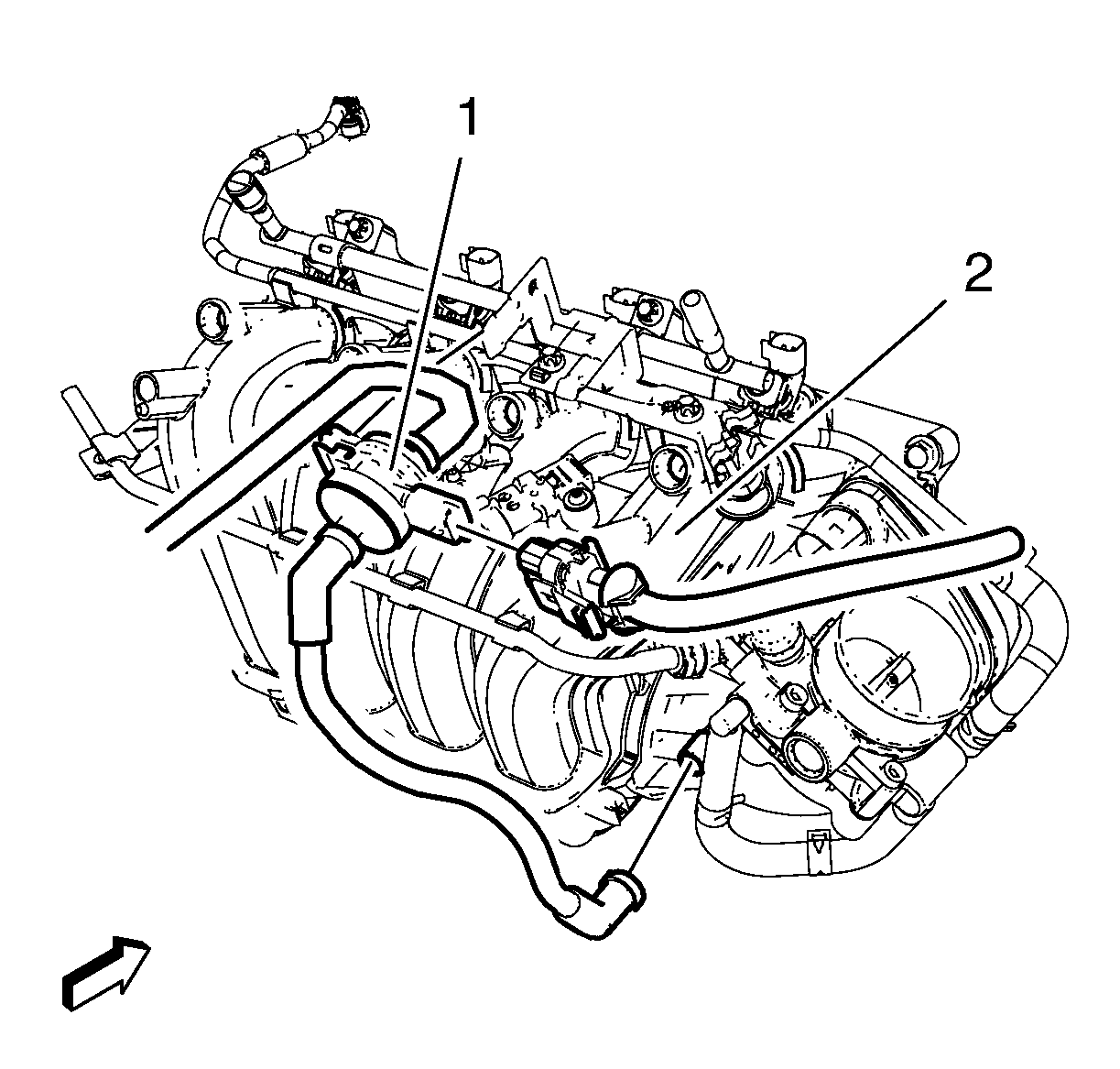 1
2