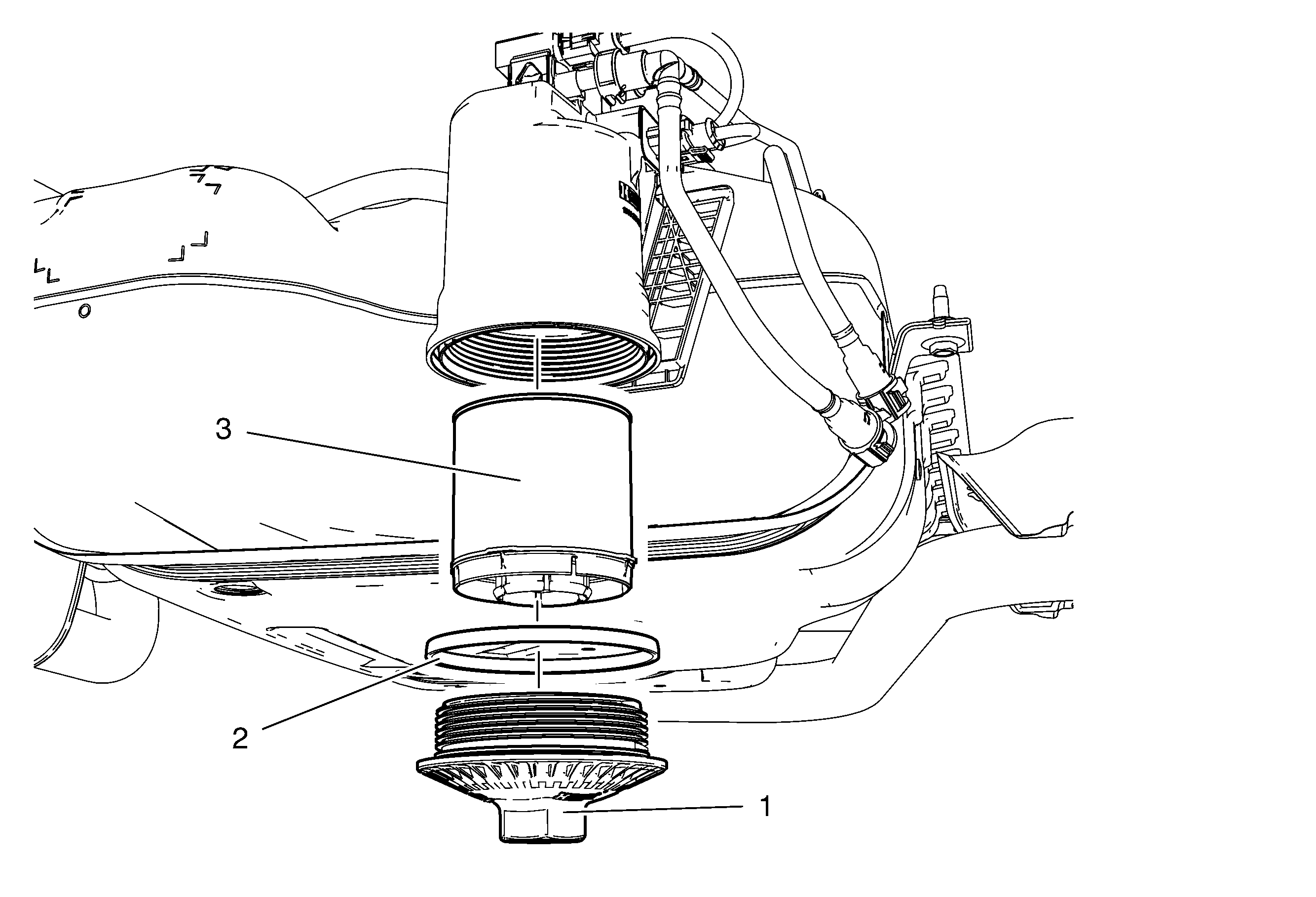 3
2
1