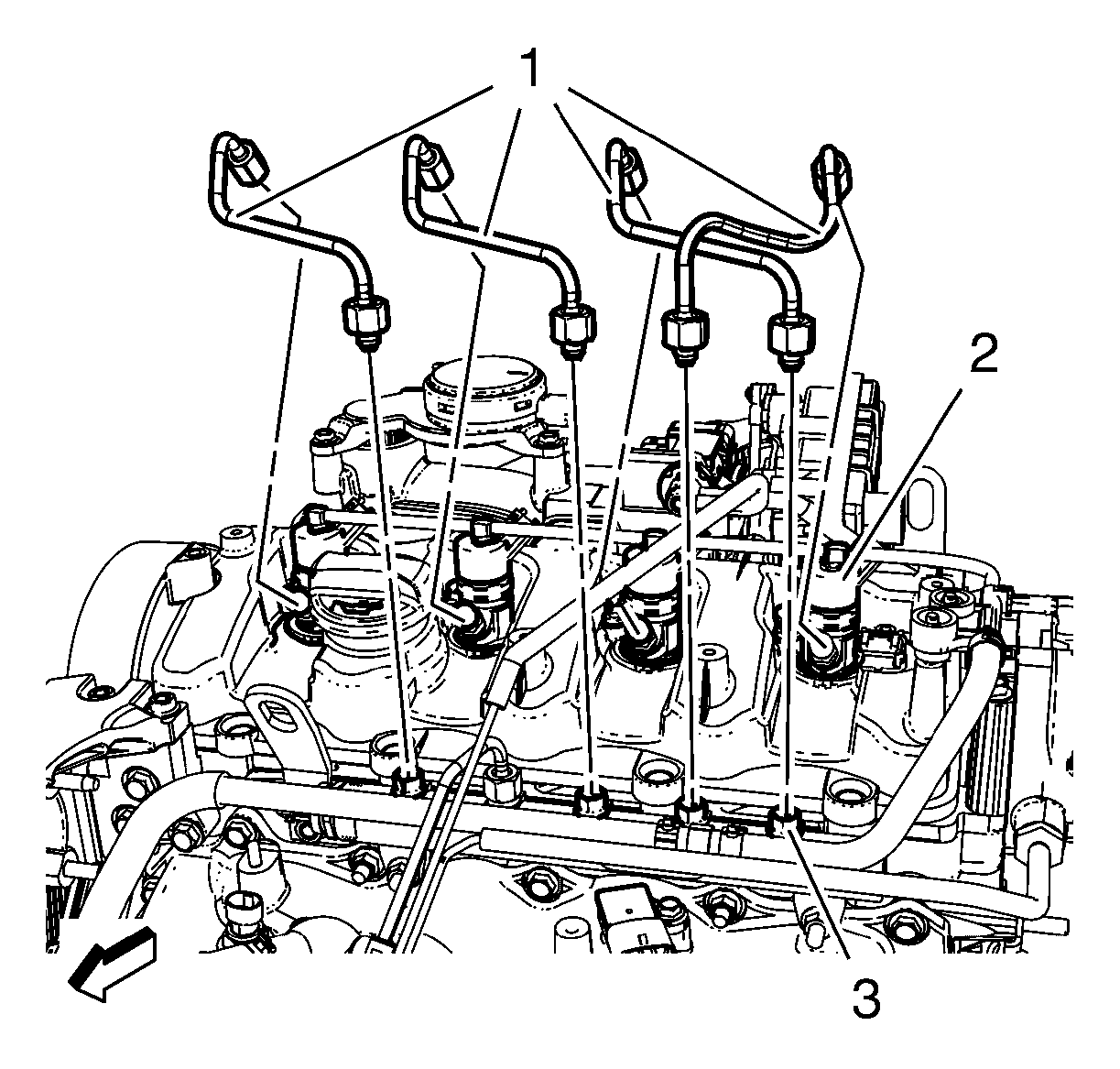 1
2
3