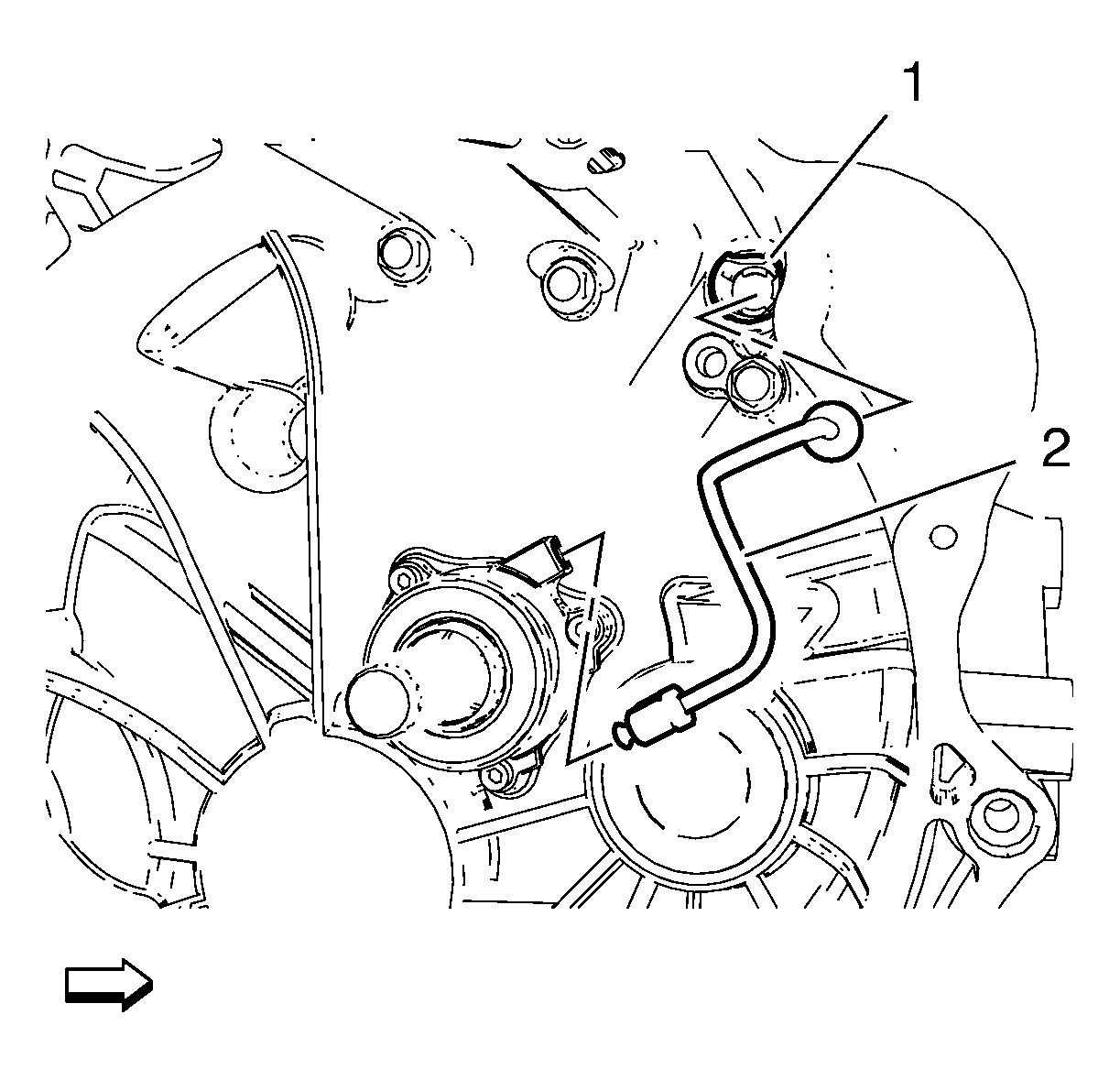 1
2