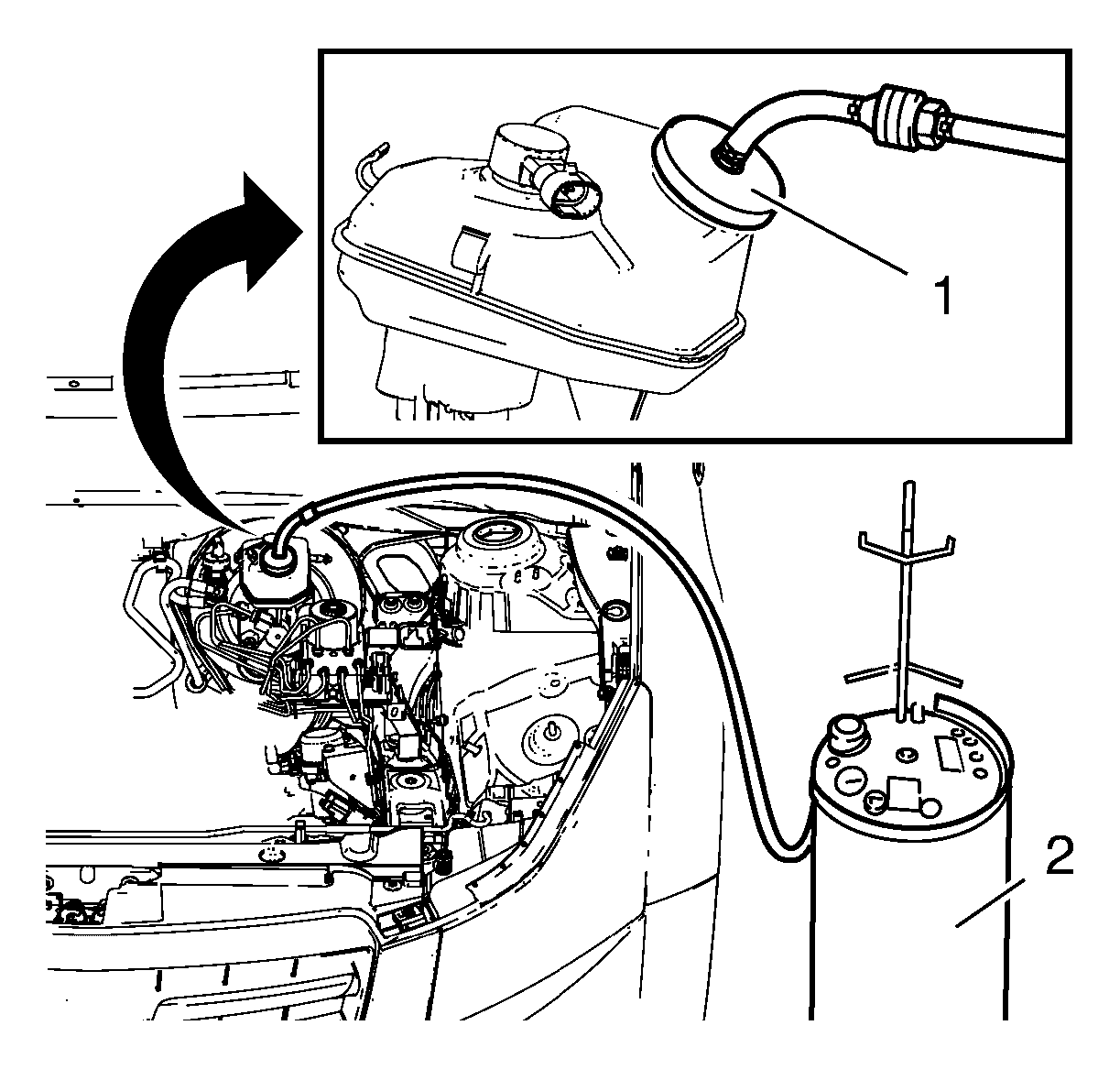 1

2