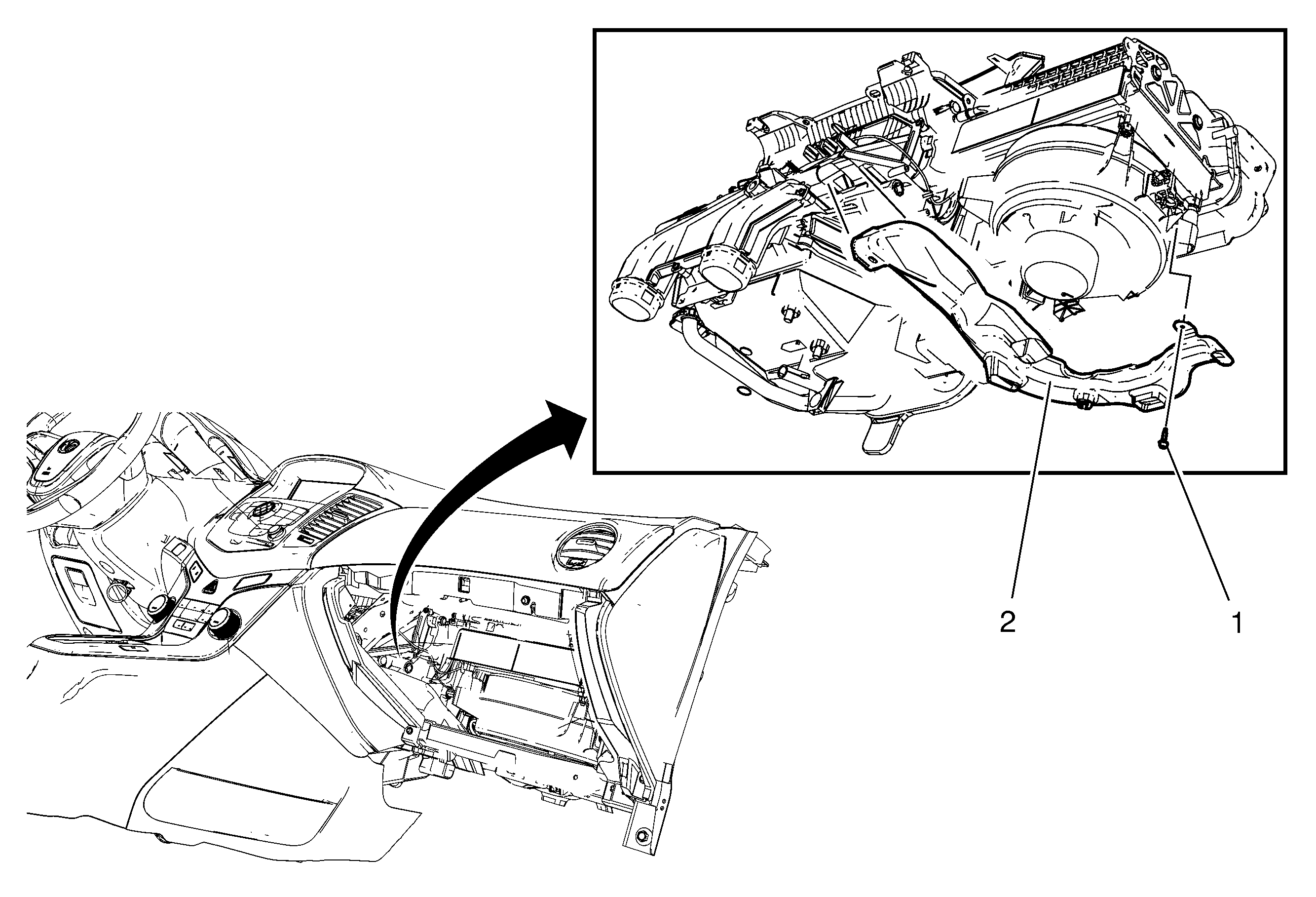 2

1