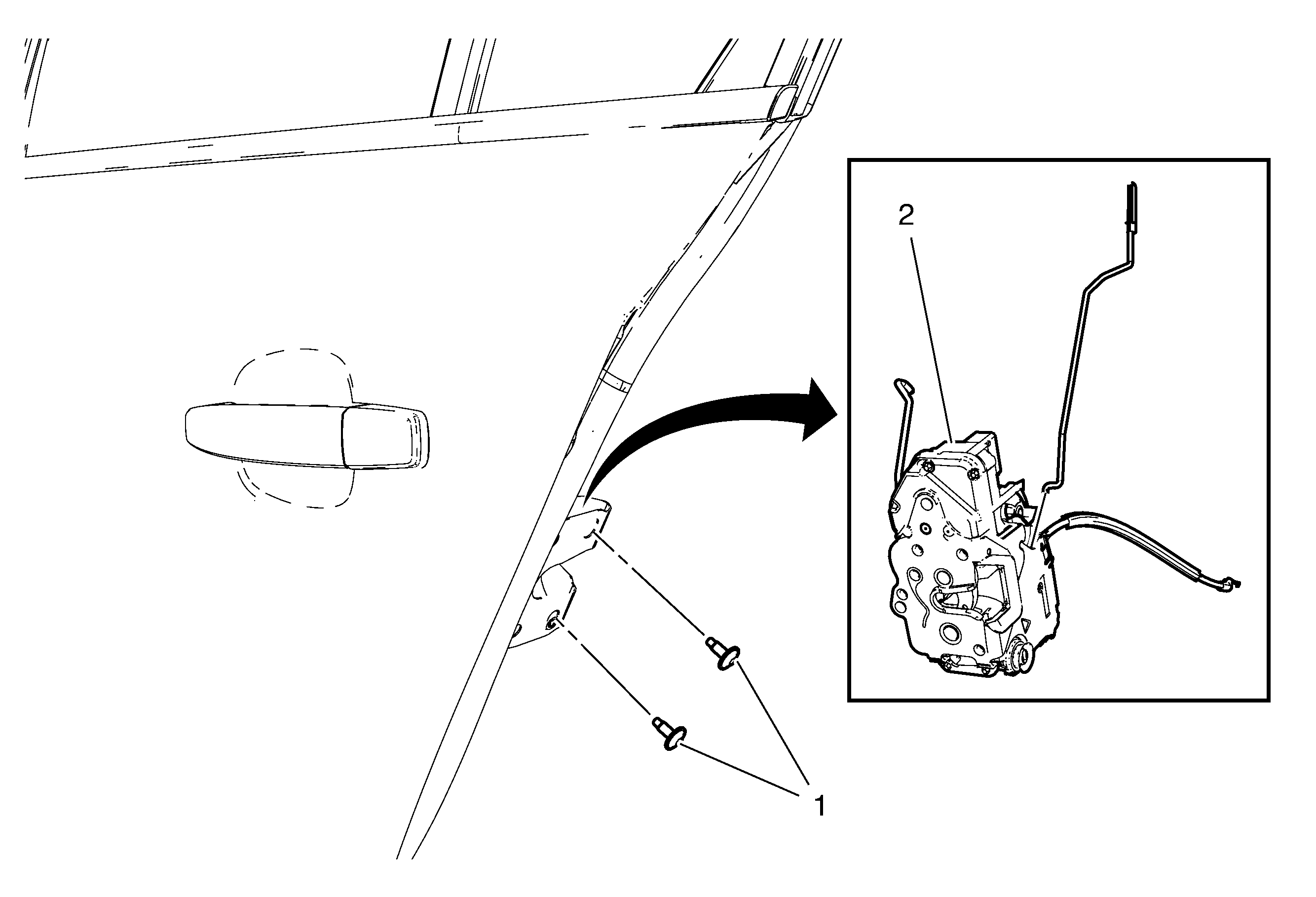 2

1