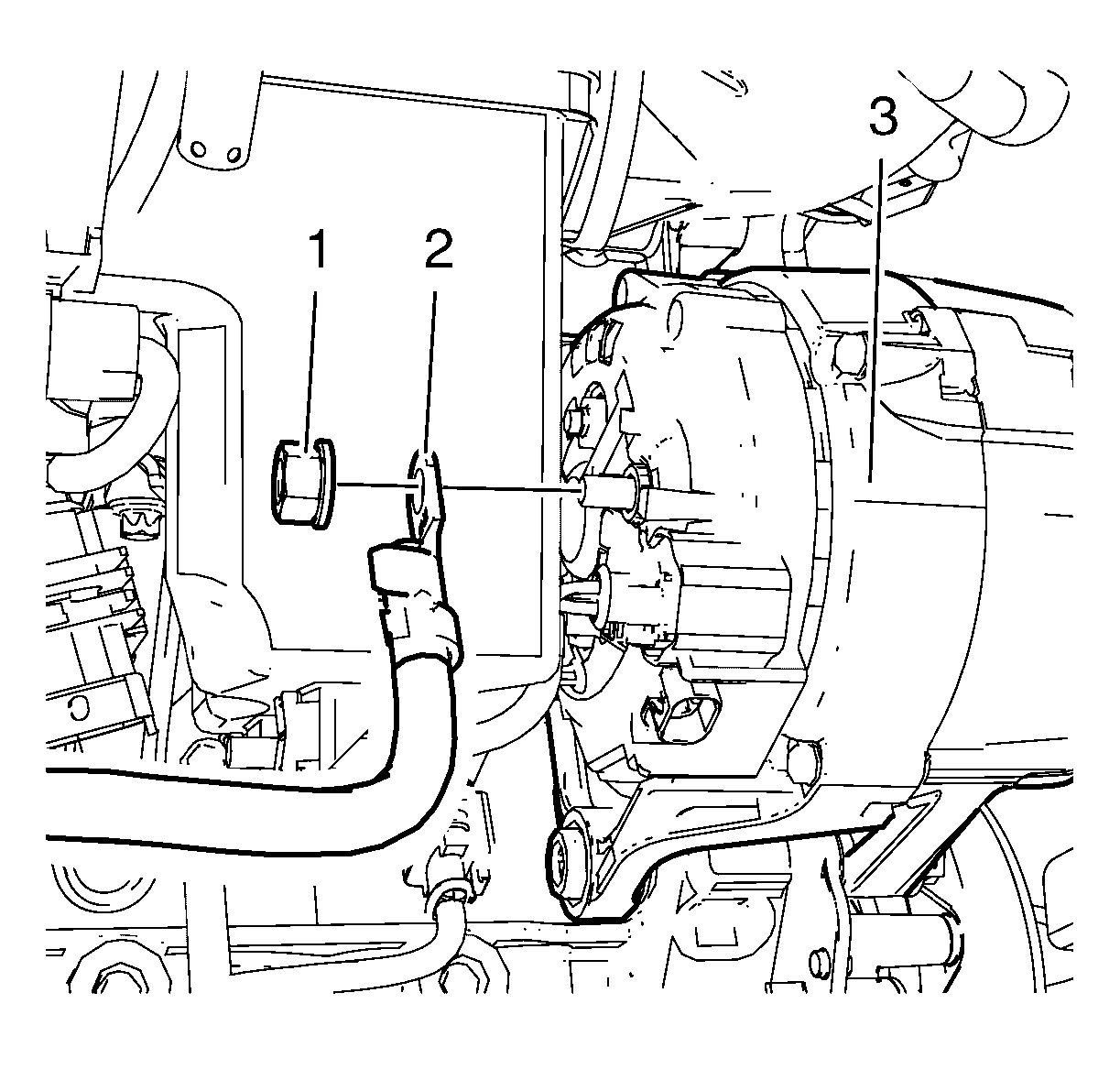 1
2
3