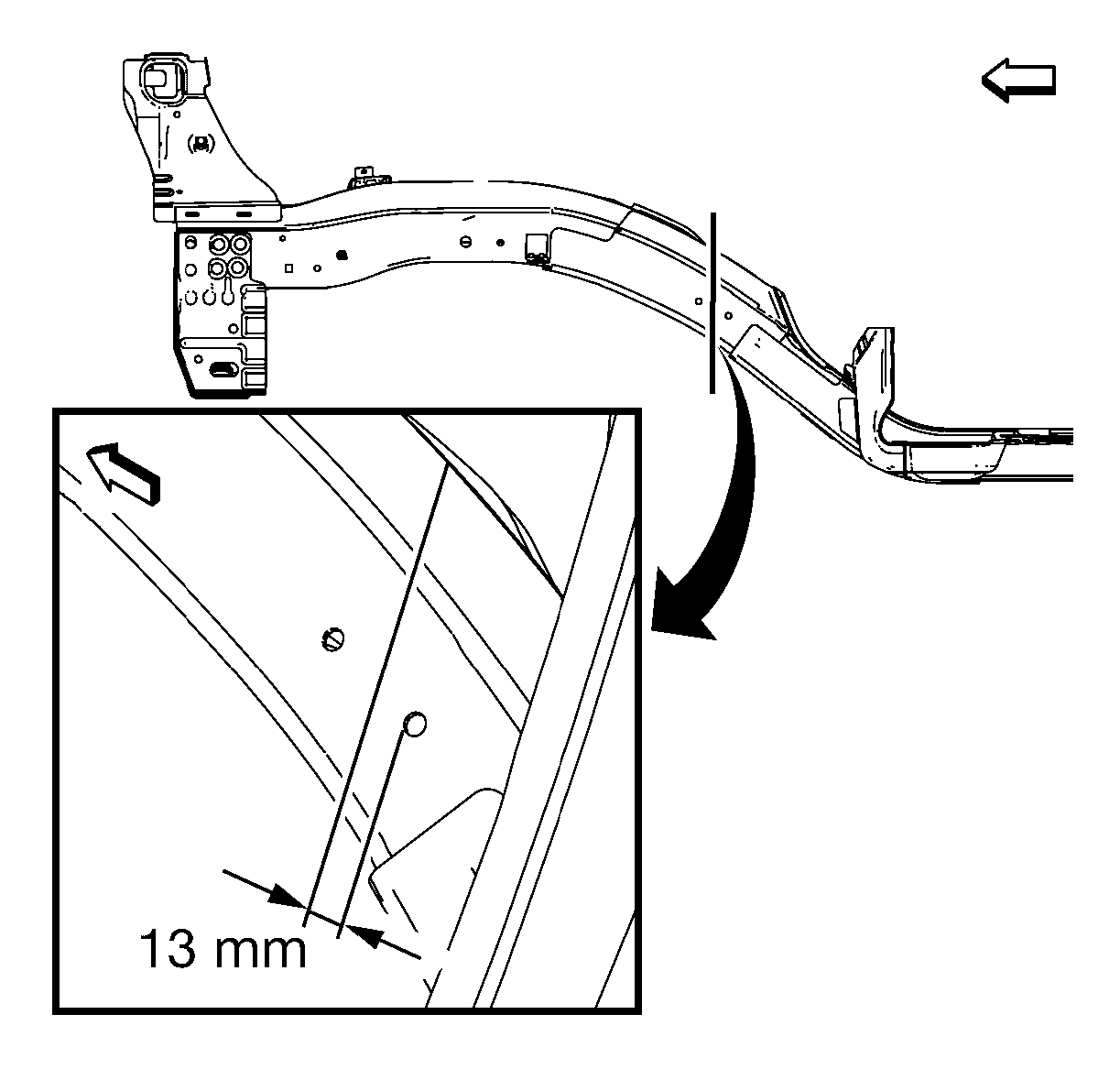 13 mm