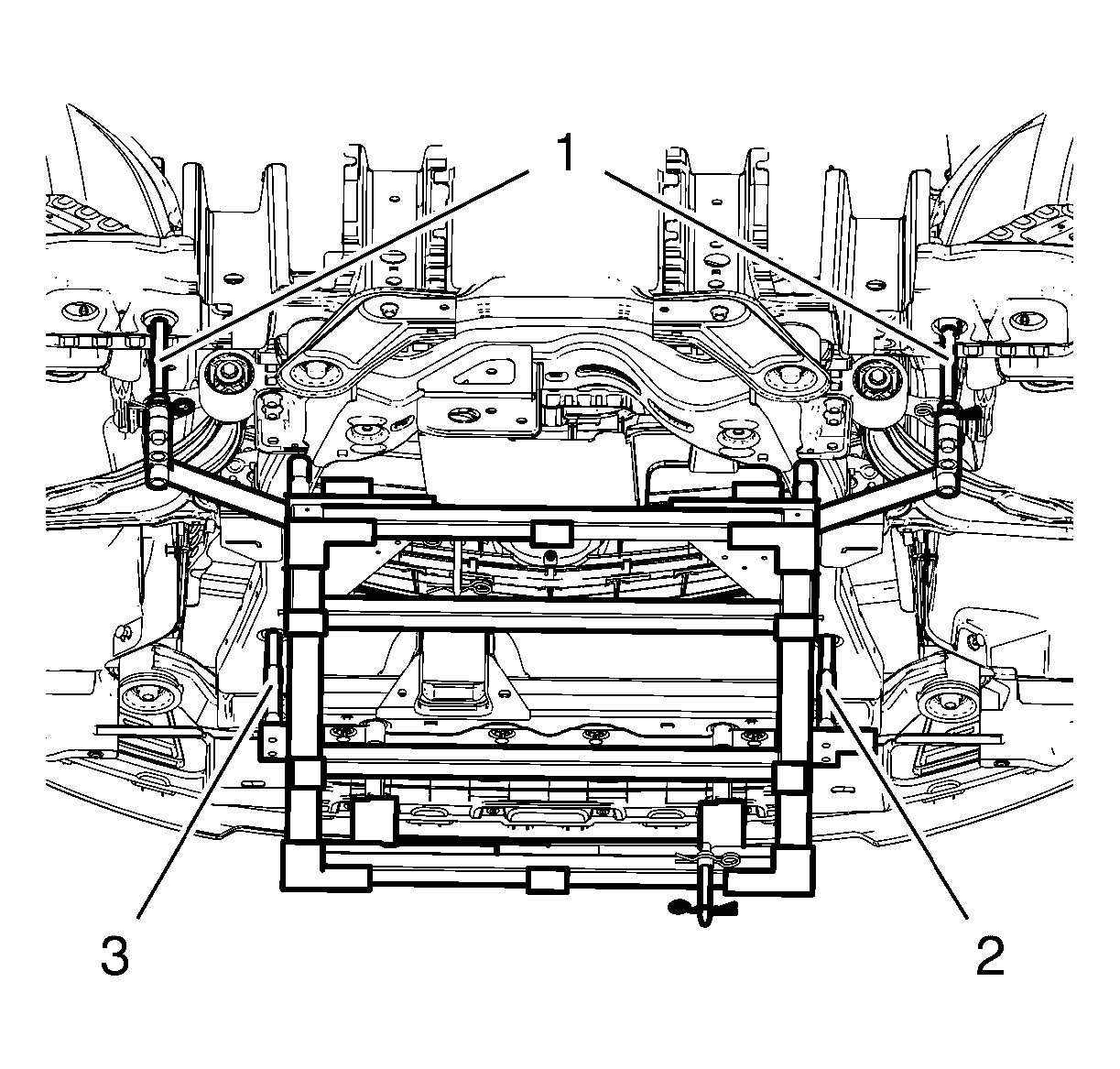 1

3

2