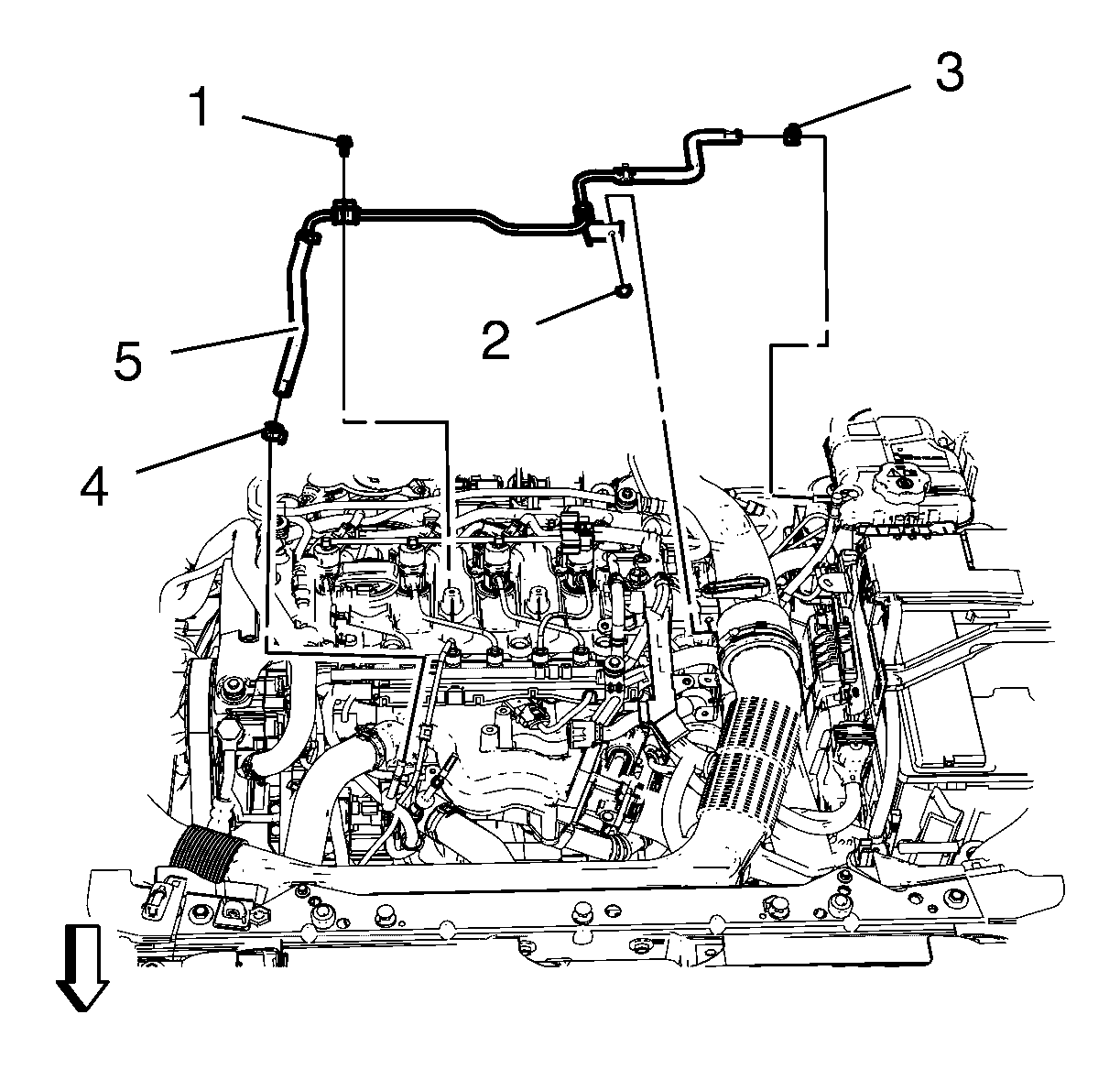 1
3
2
5
4