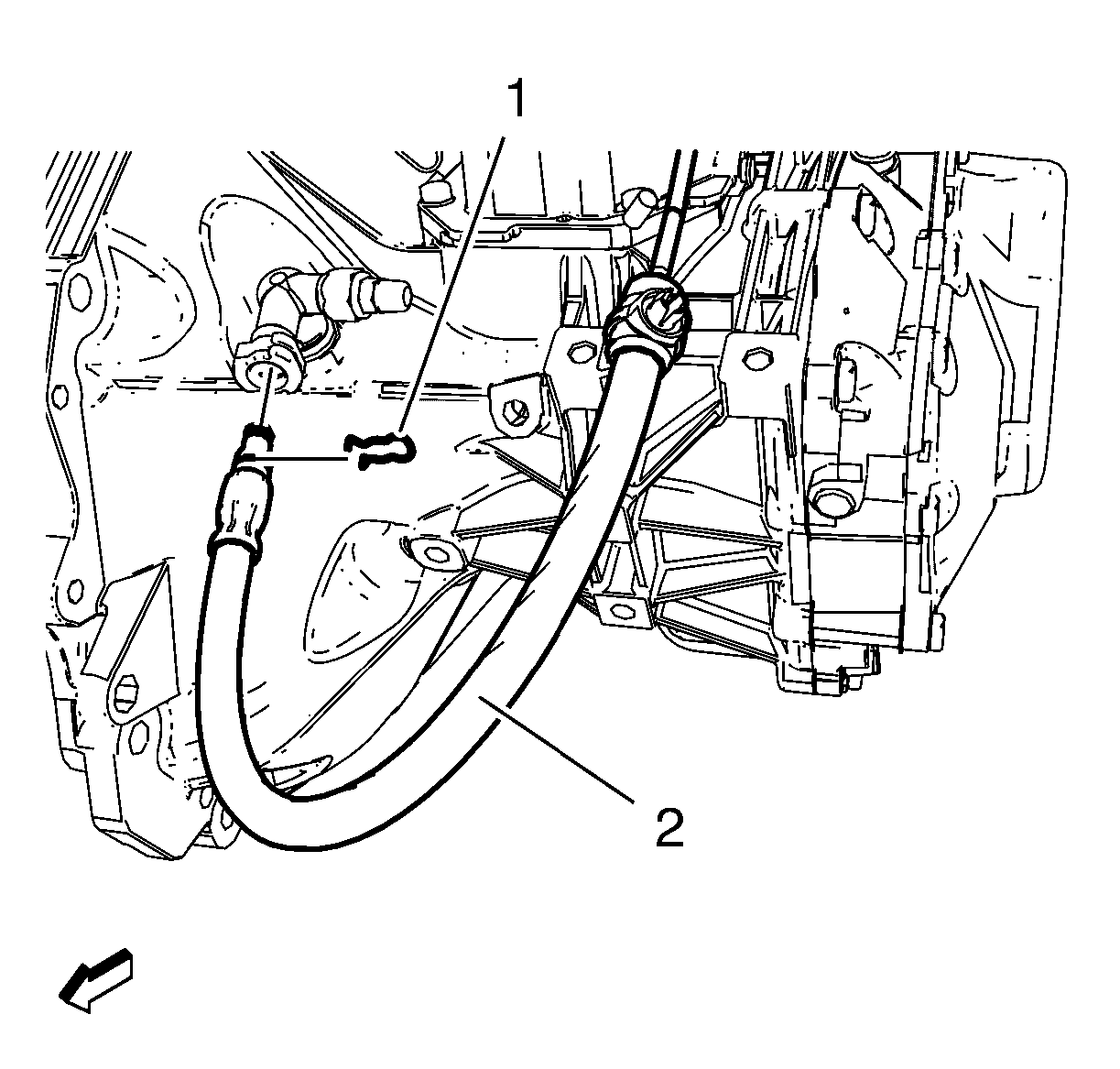 1

2