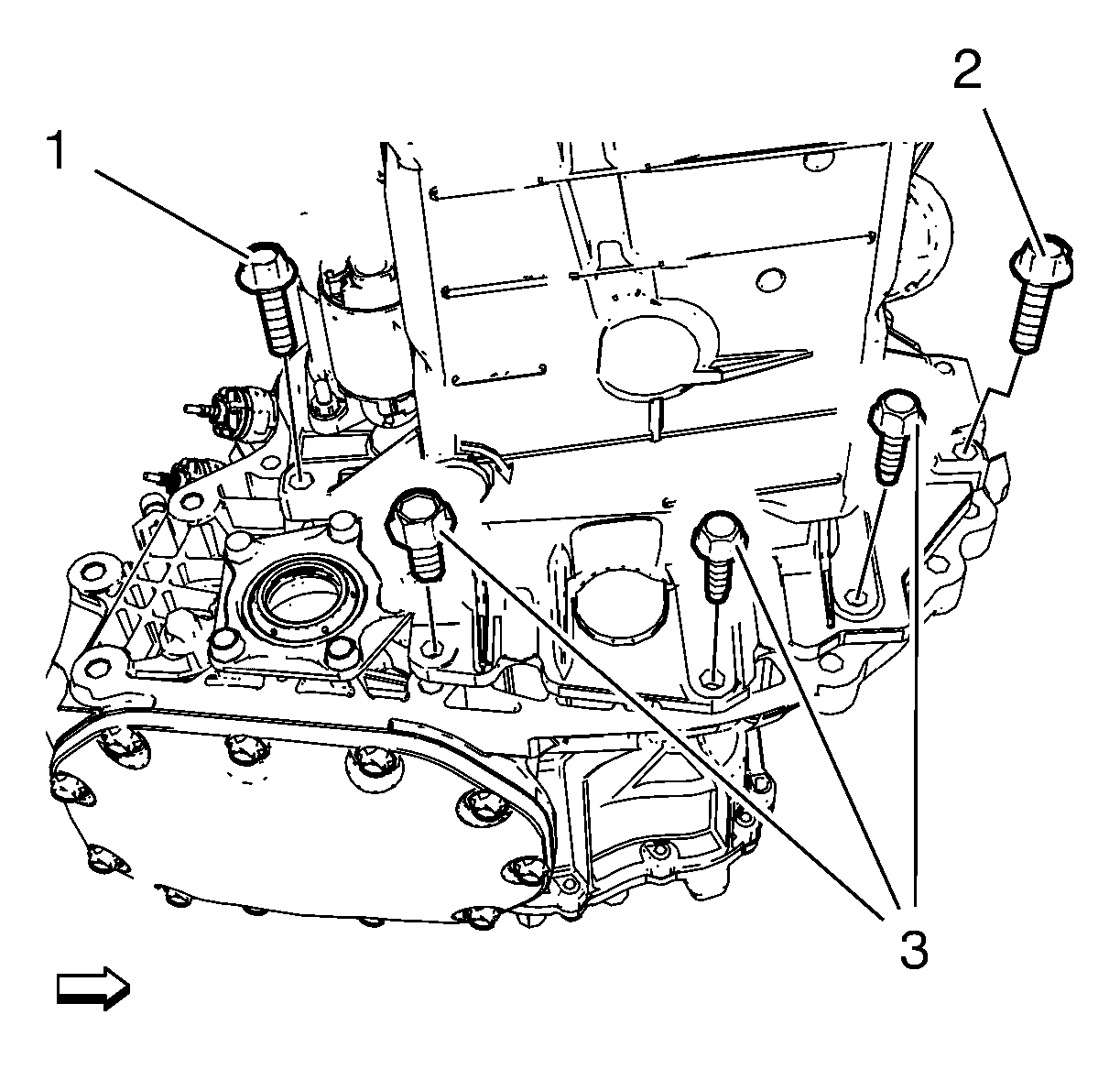 1
2
3