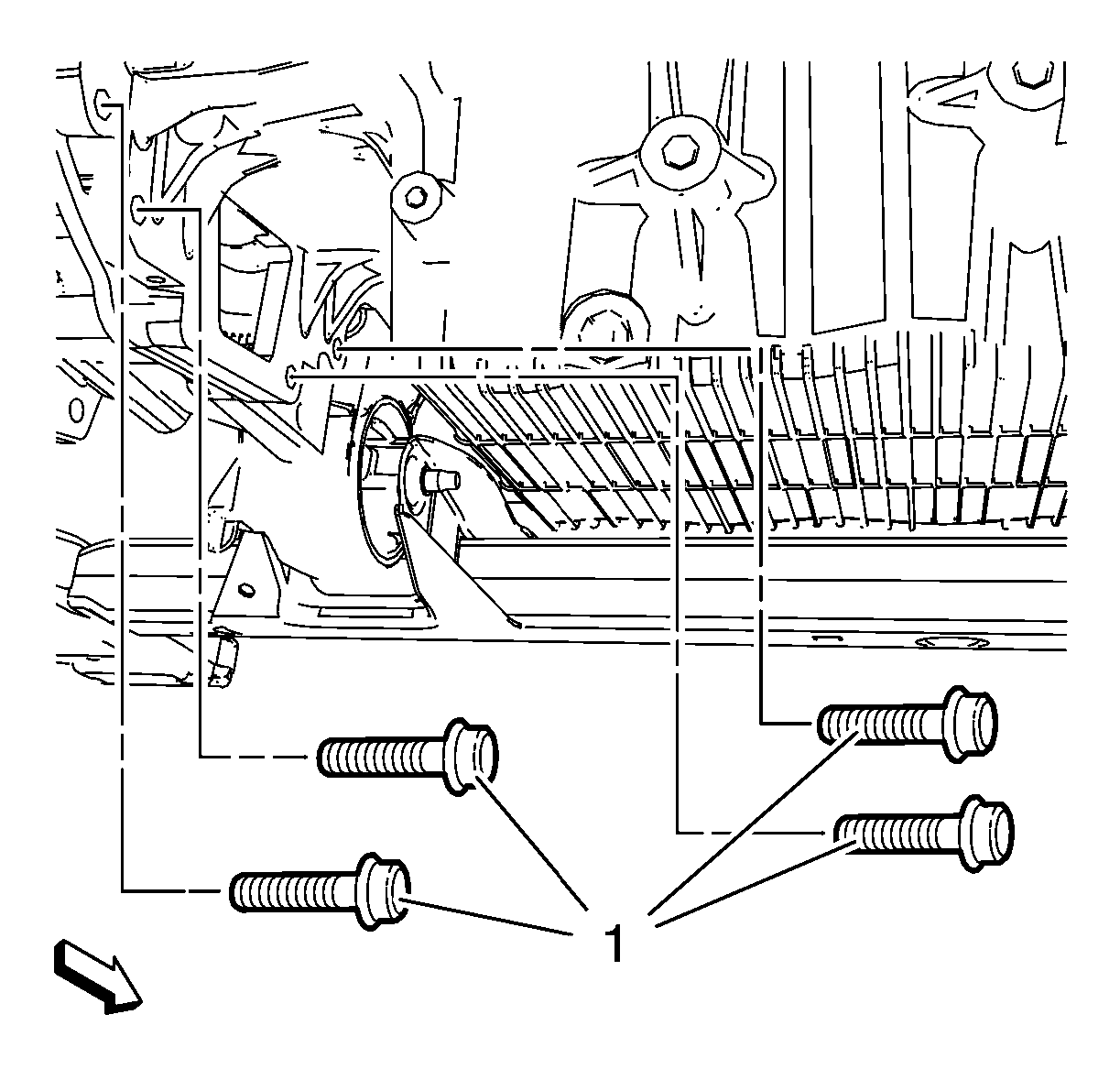 1