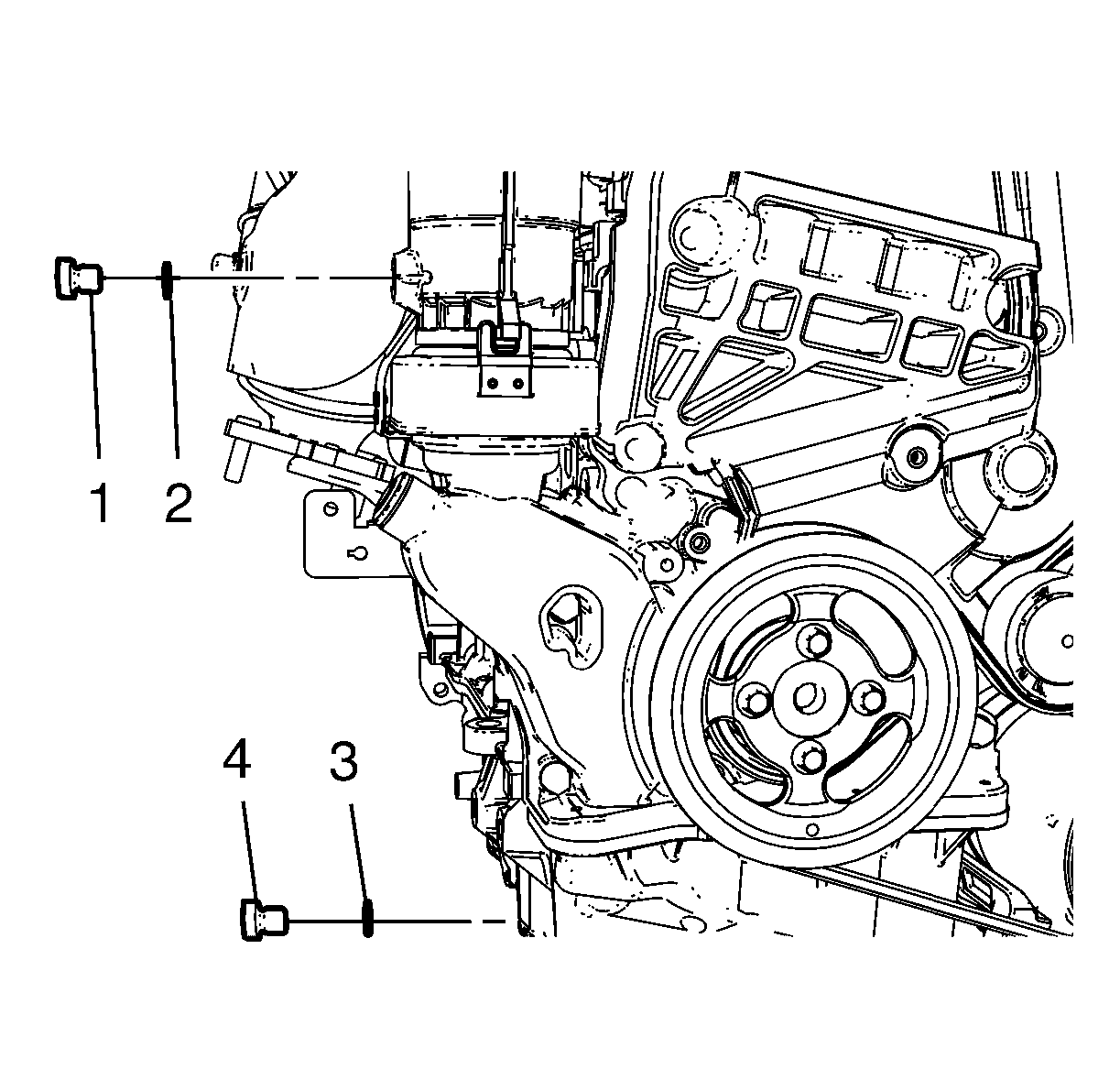 1 2
4 3