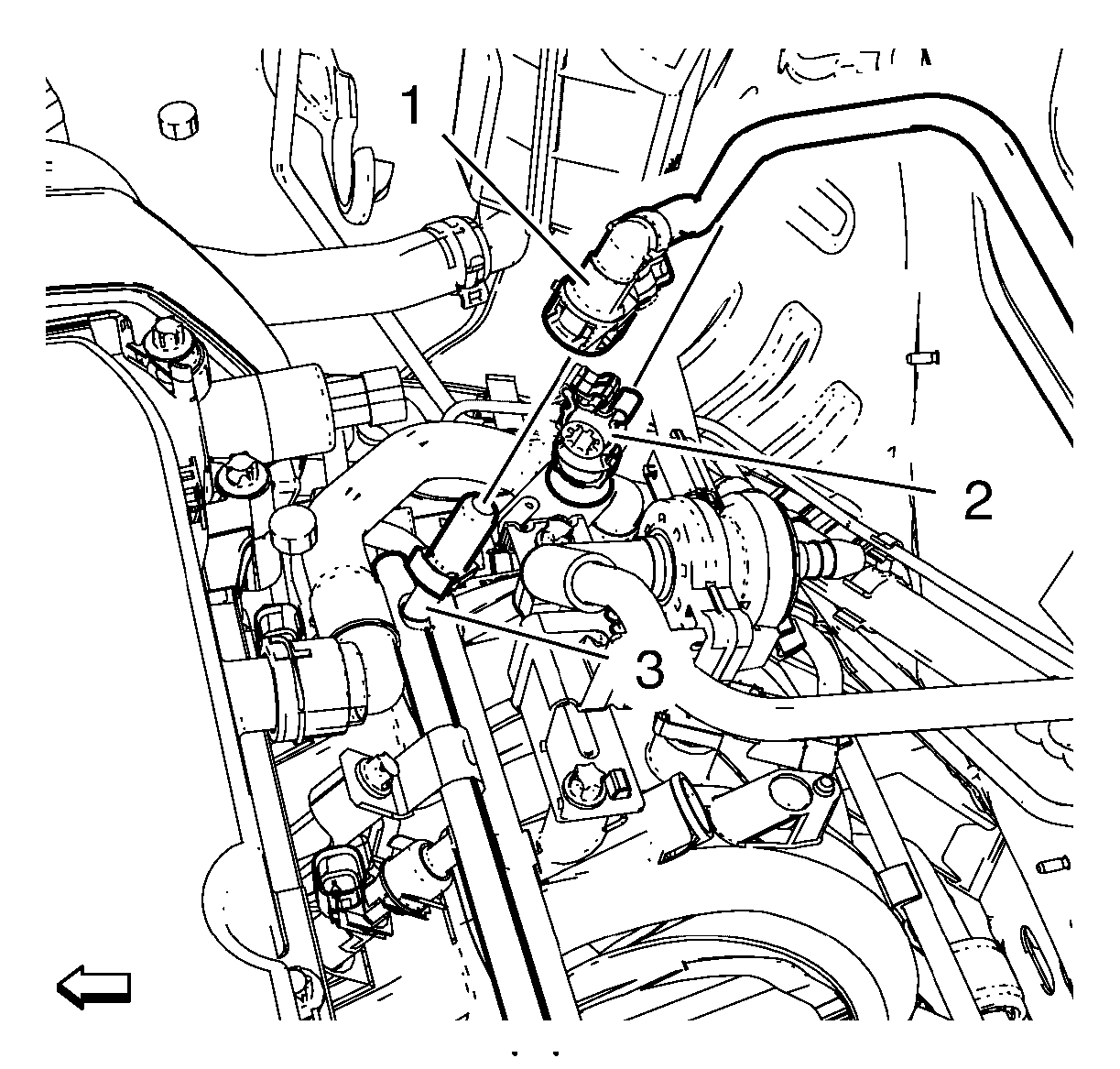 1
2
3