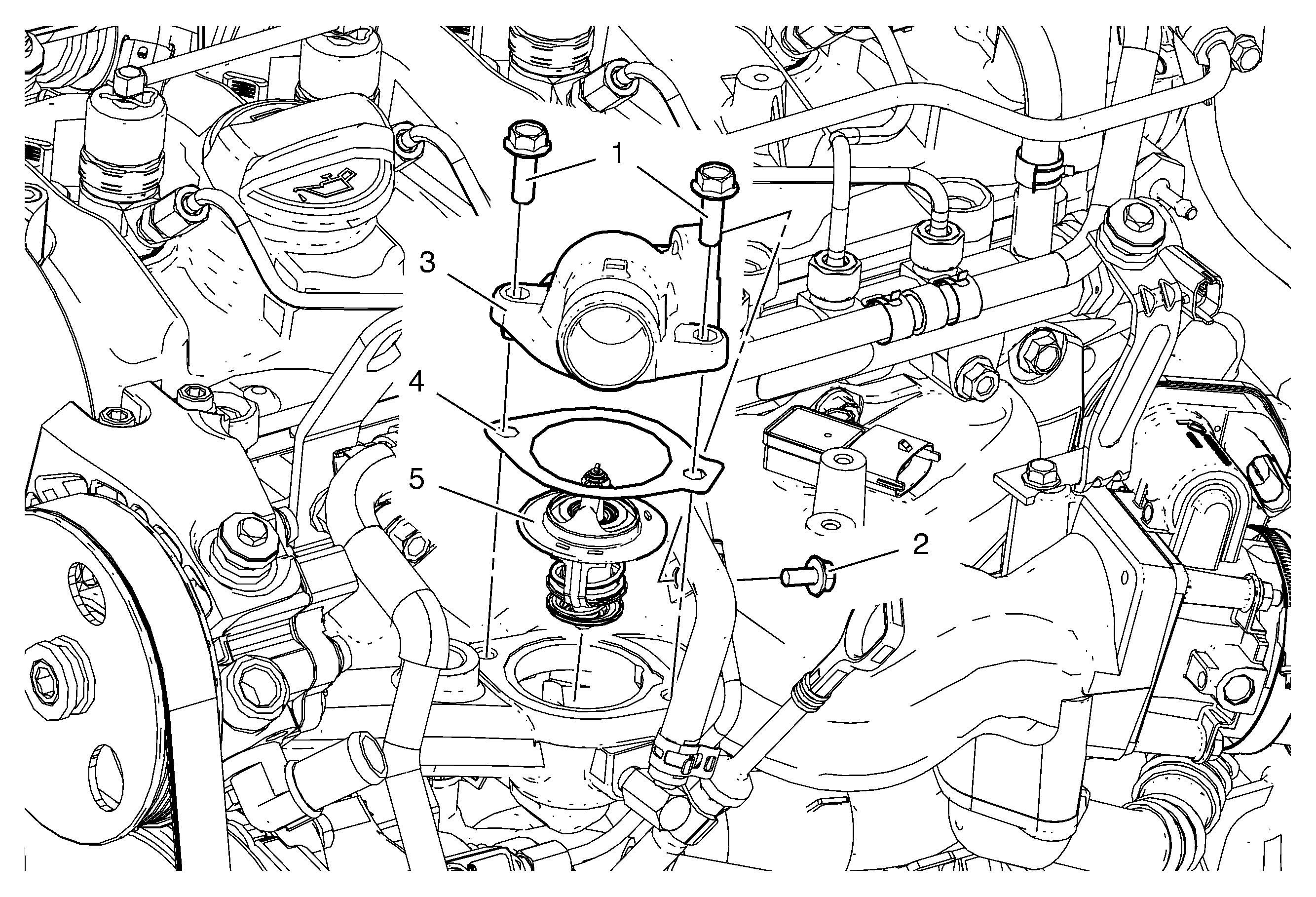 1
3
4
5
2