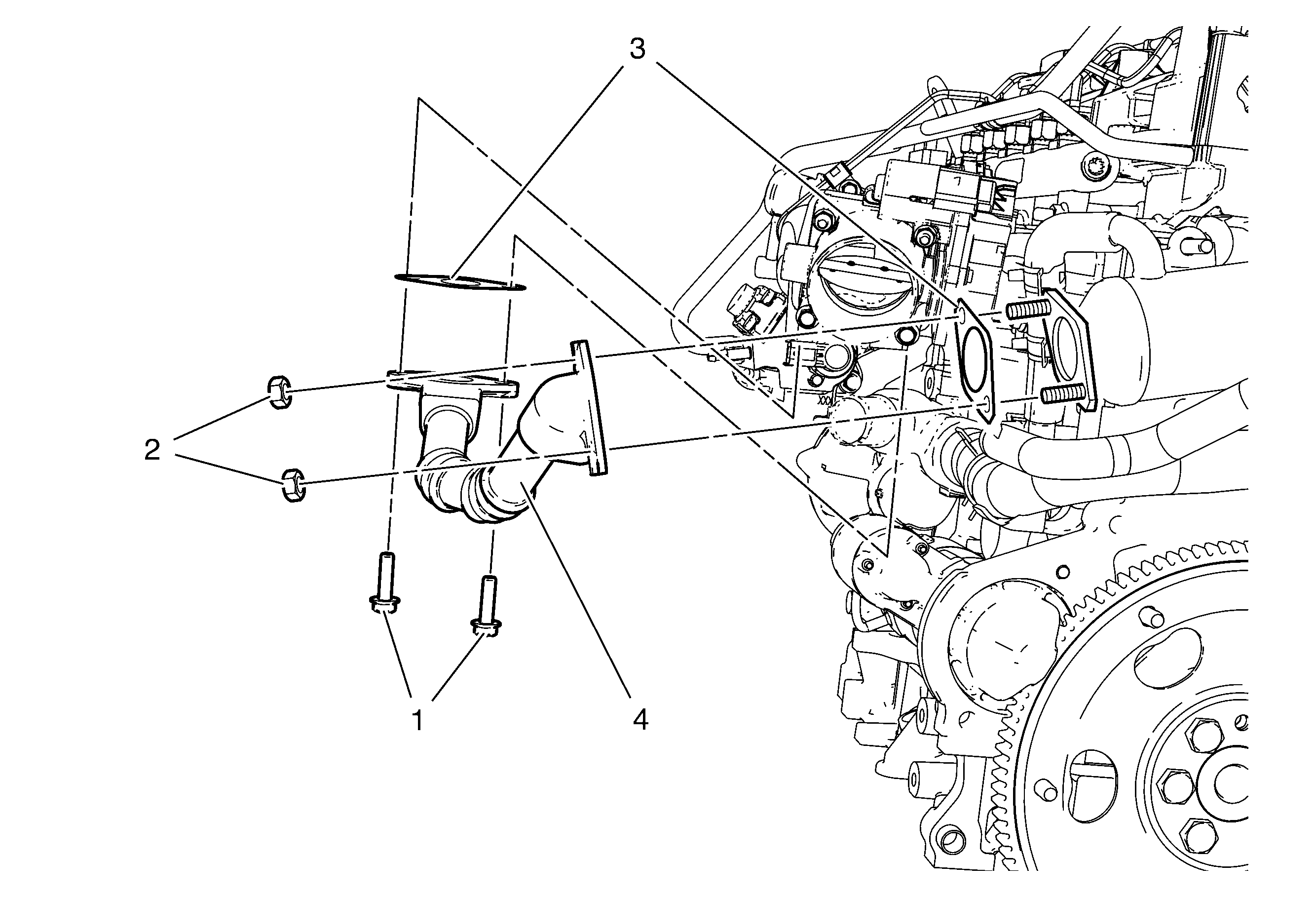 3
2
1
4