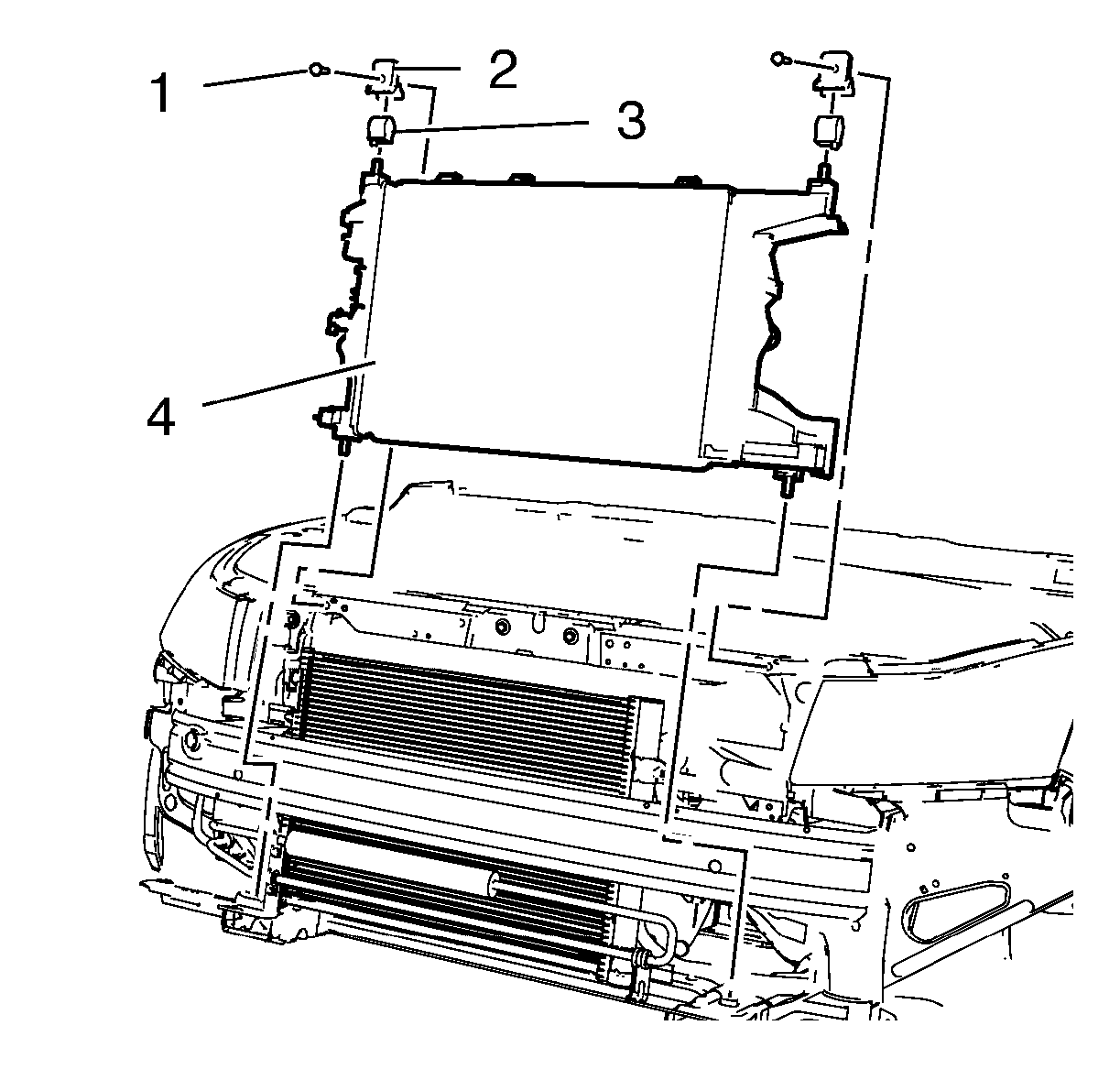 1
2
3
4