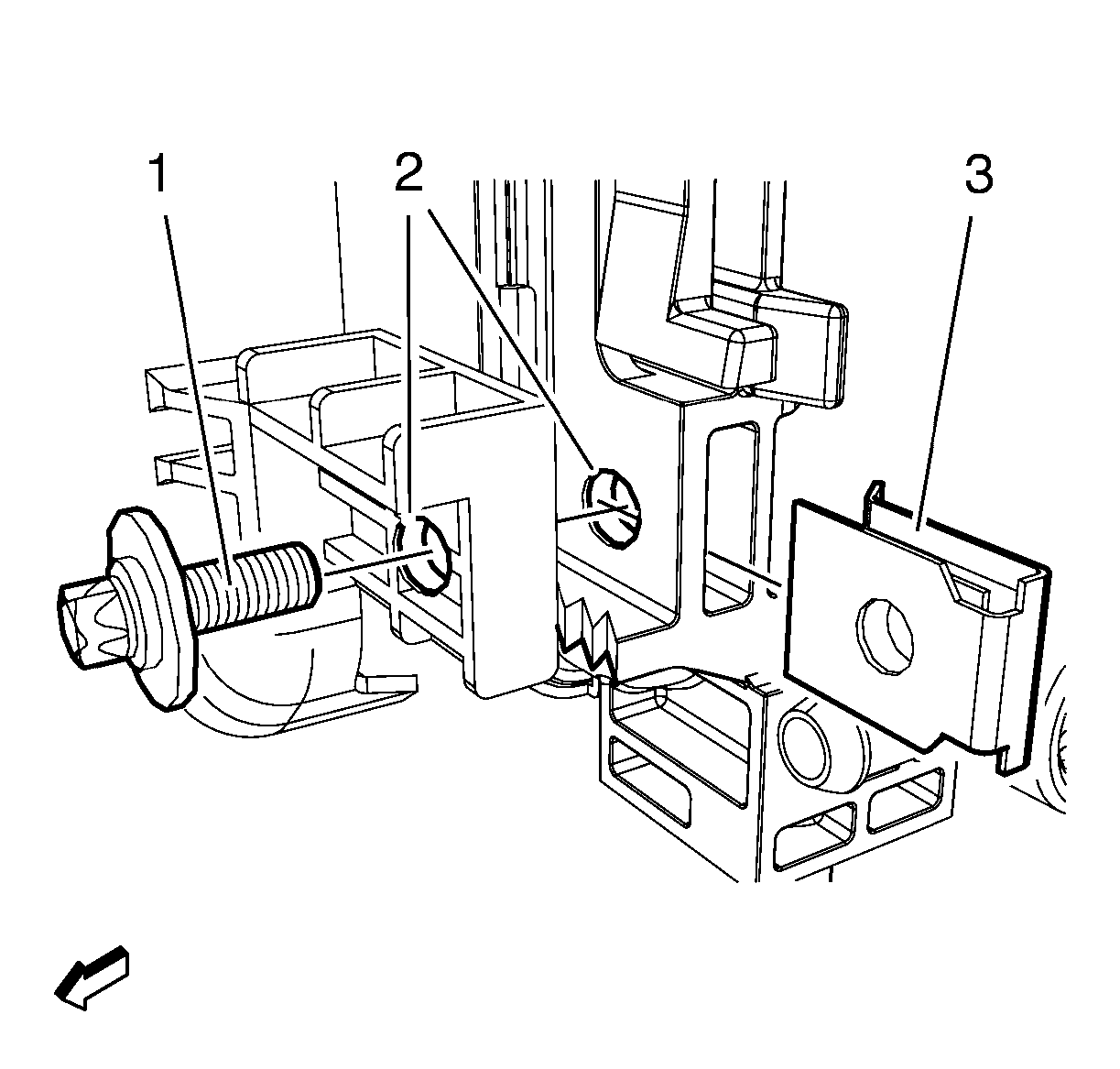 1
2
3