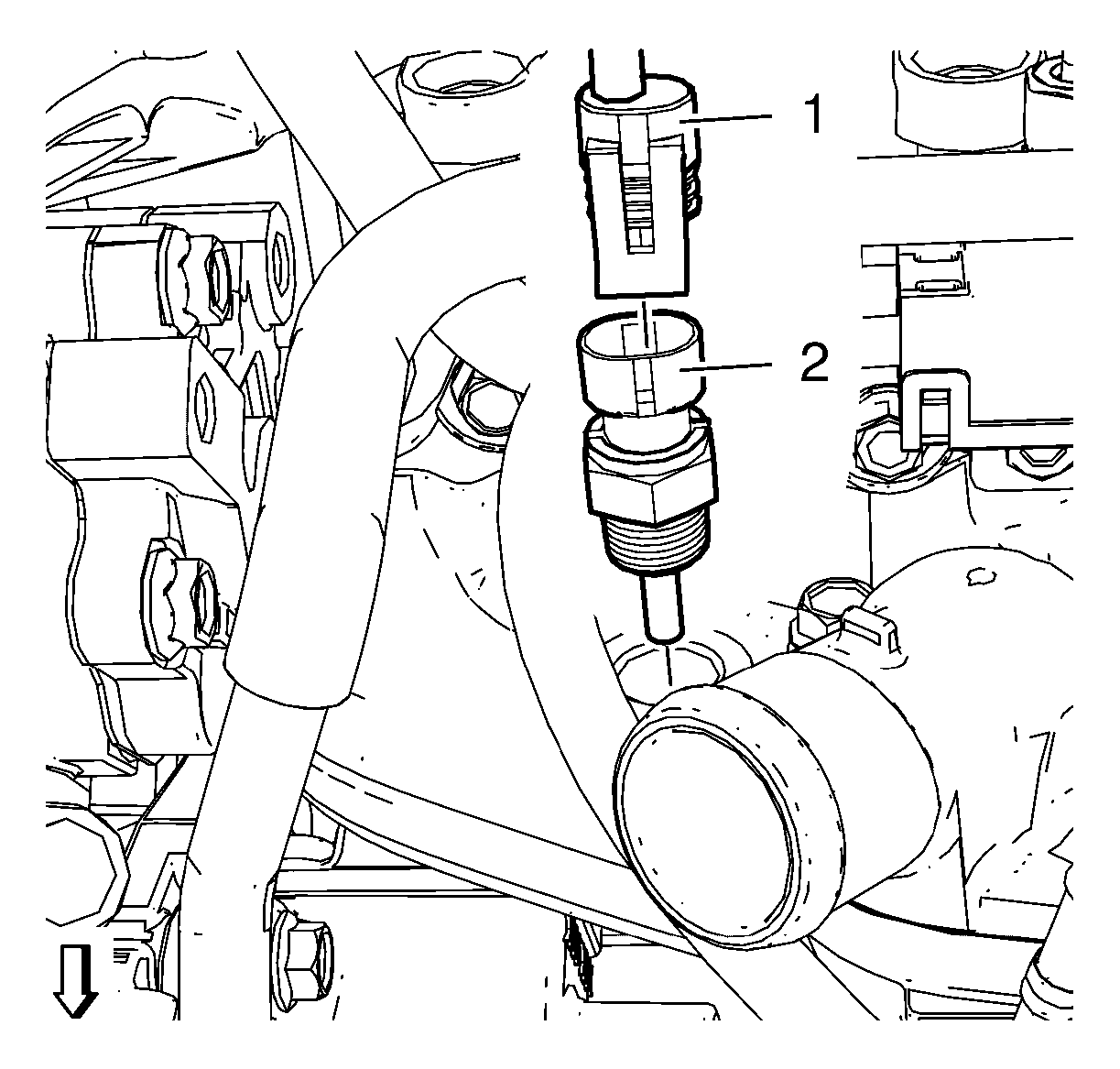 1
2