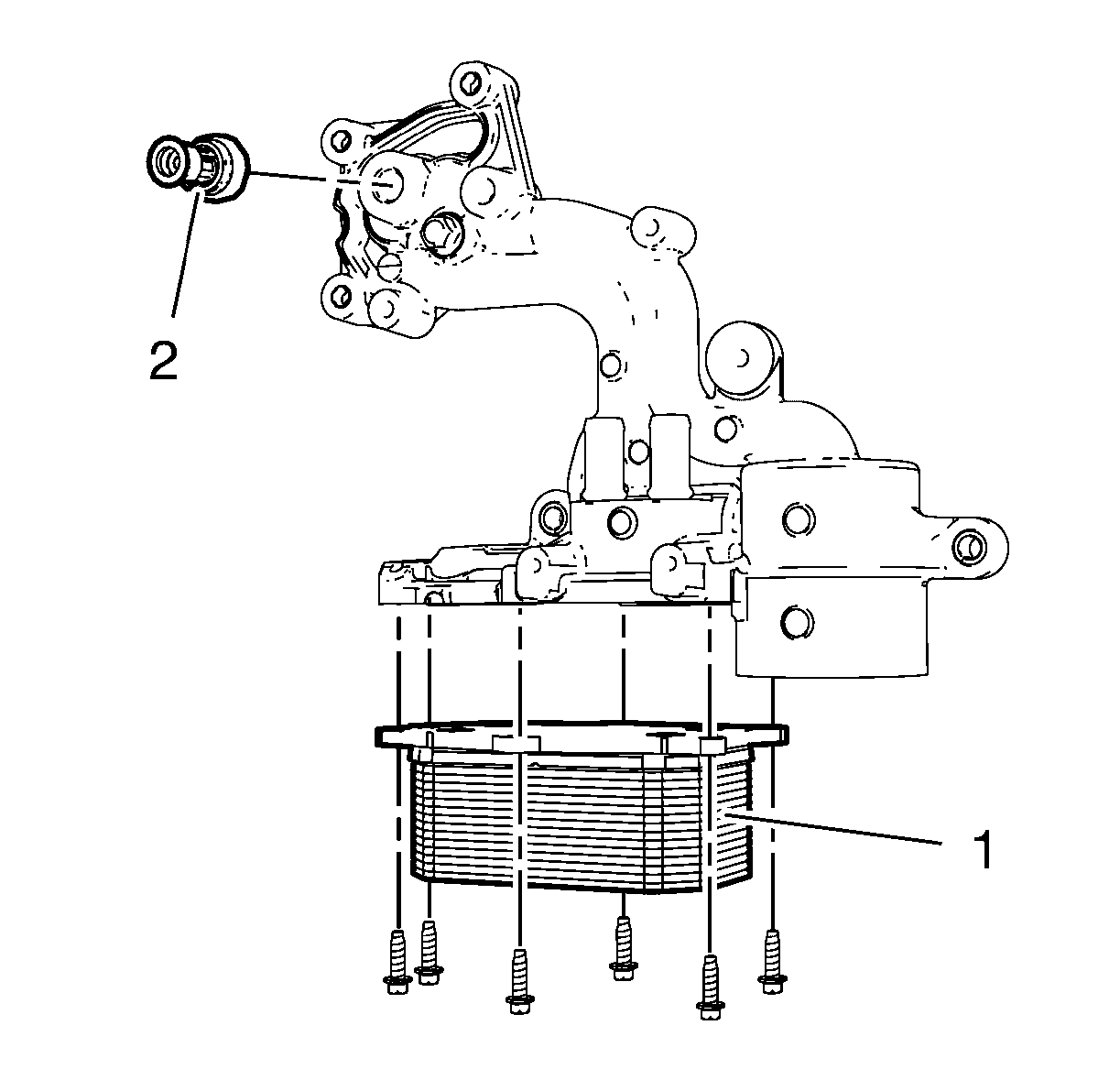 2
1