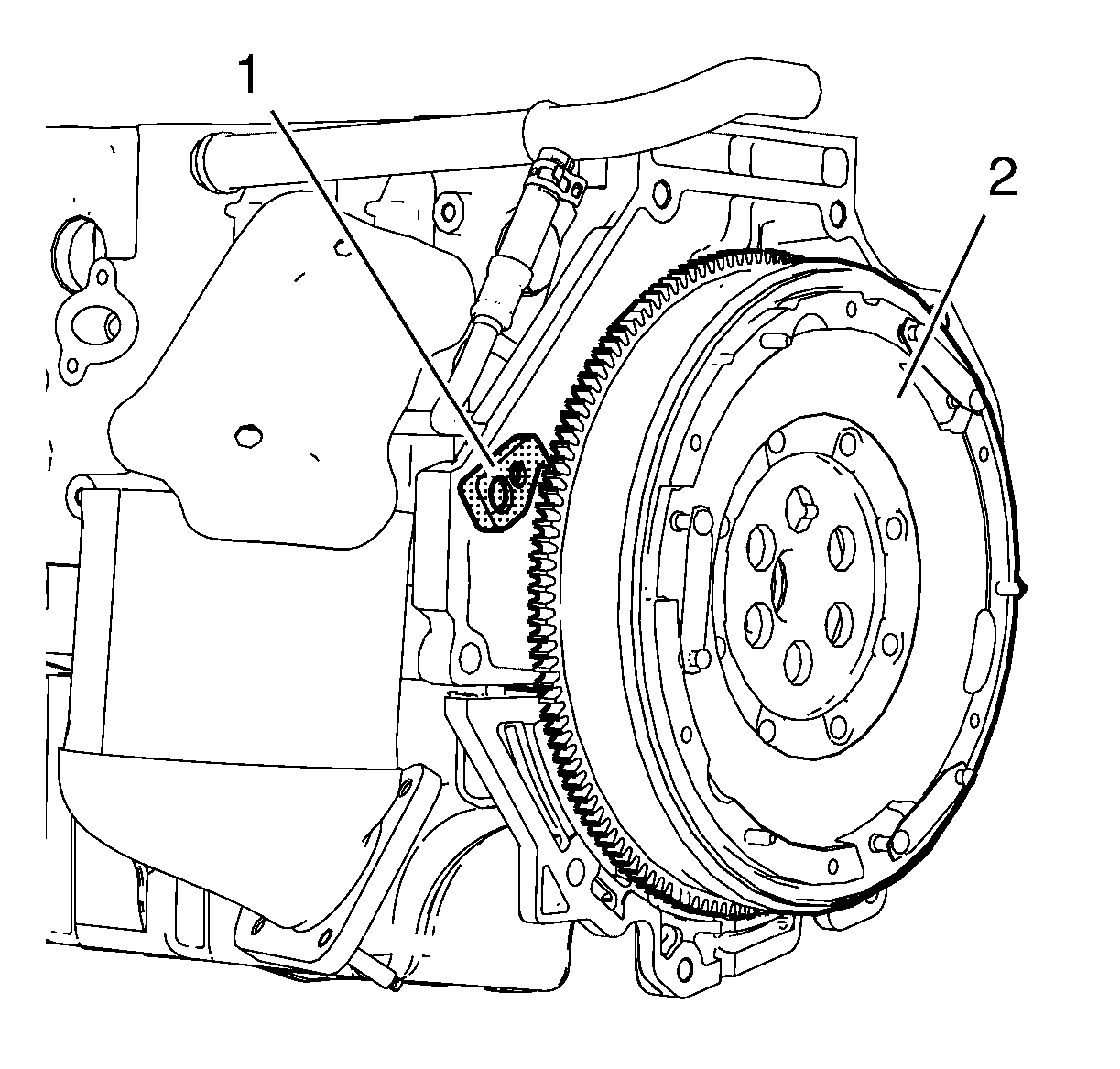 1
2