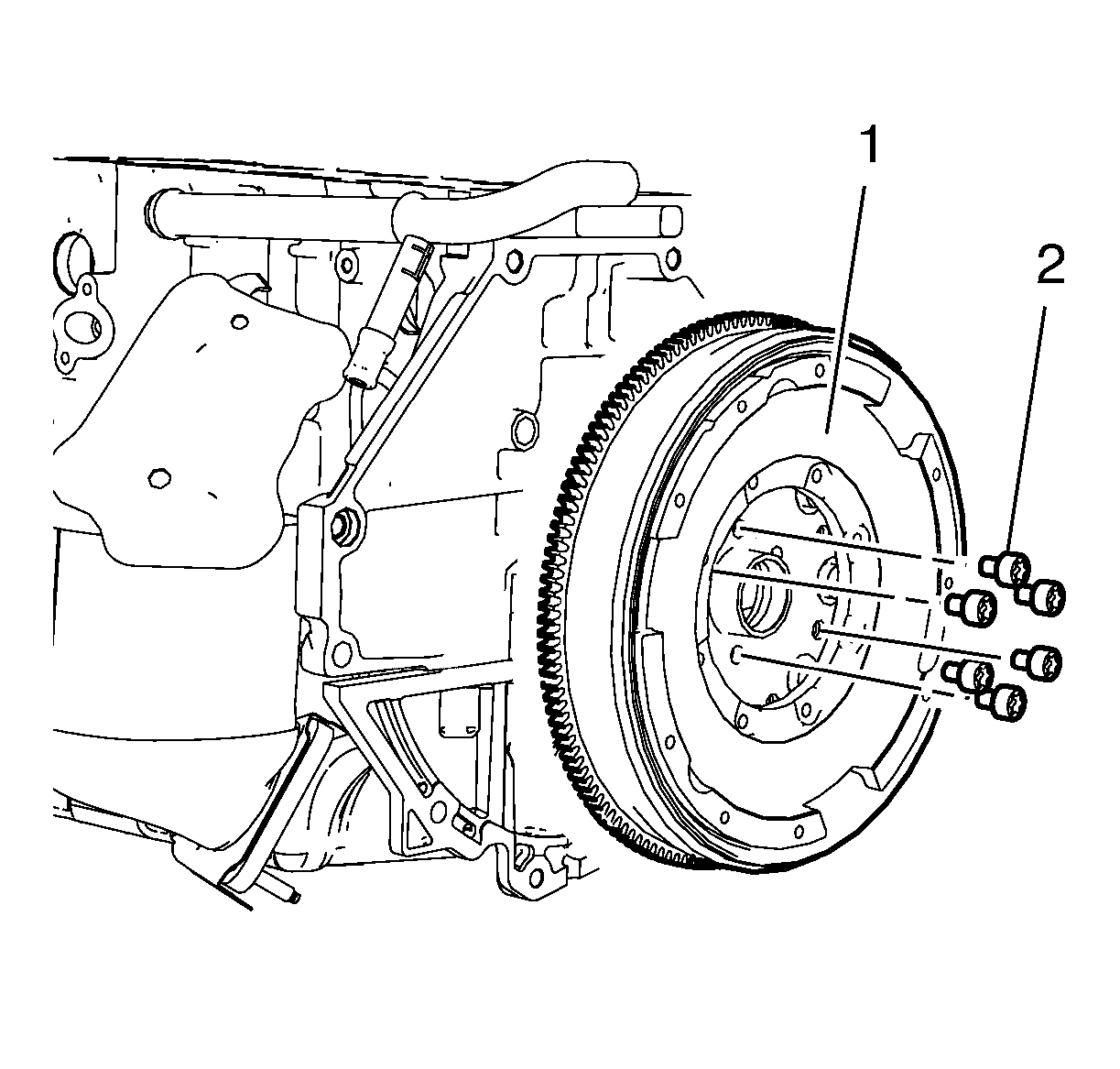 1
2