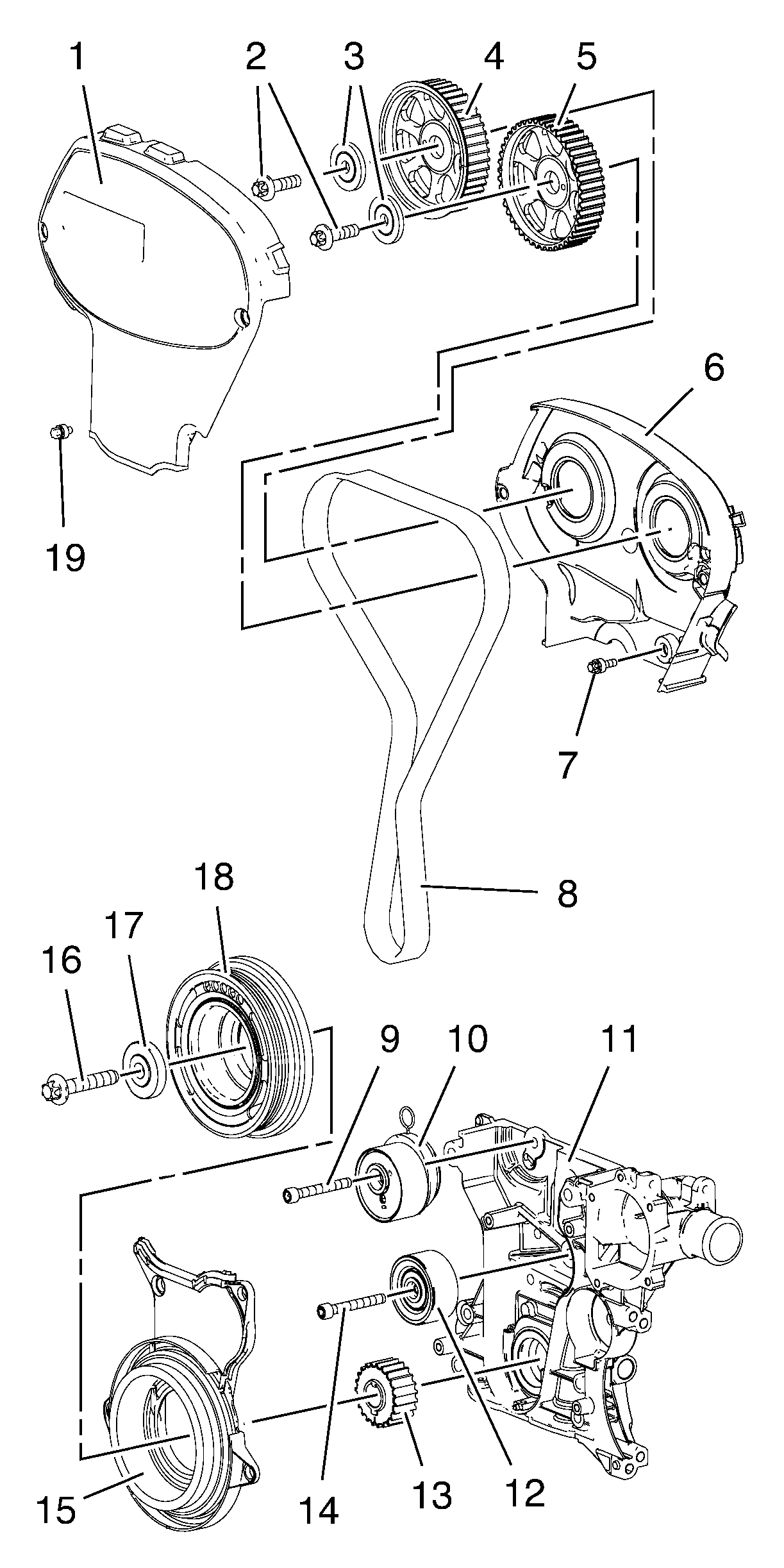 1
2
3
4
5
6
19
7
8
18
17
16
9
10
11
15
14
13
12