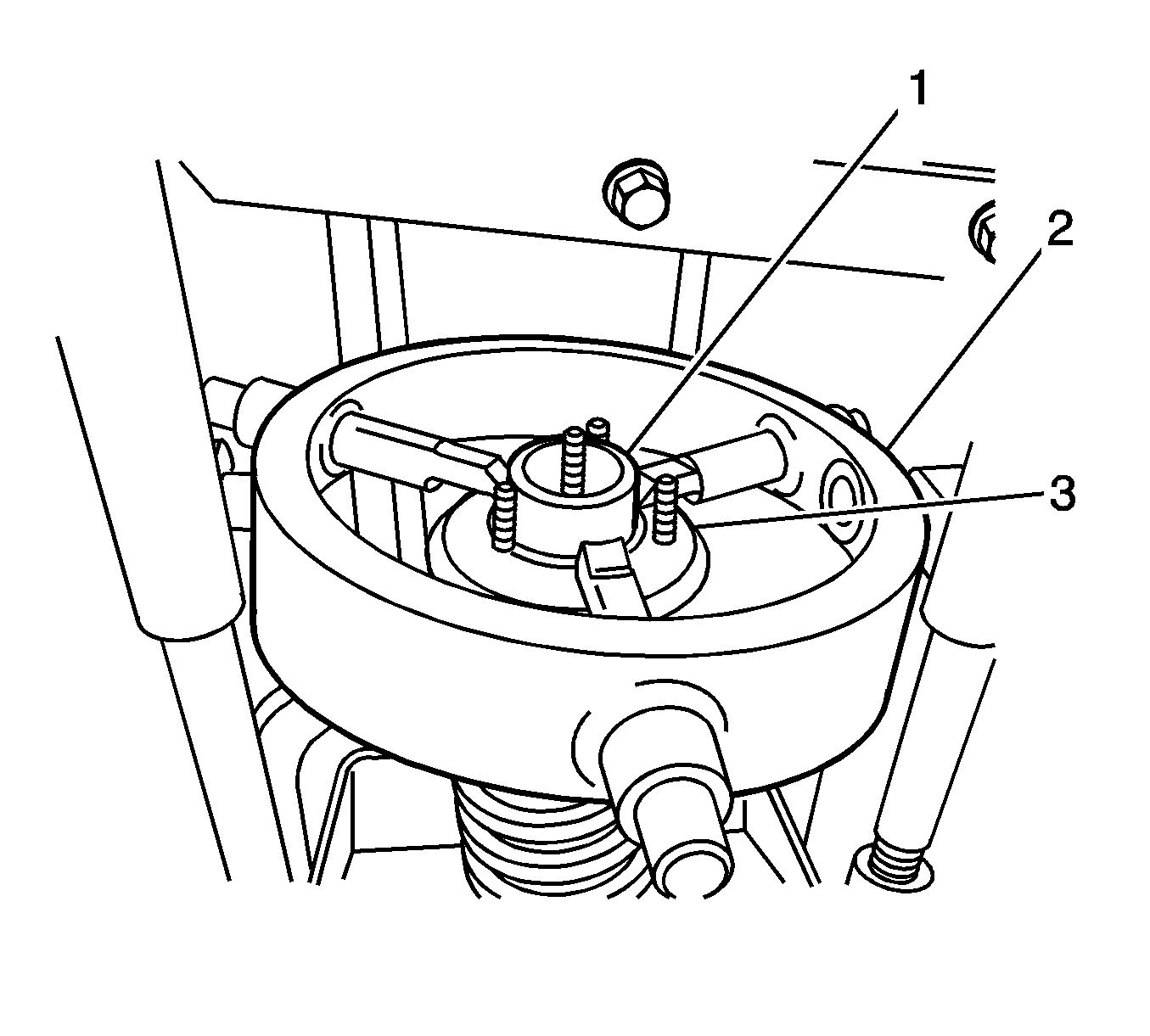 1
2
3