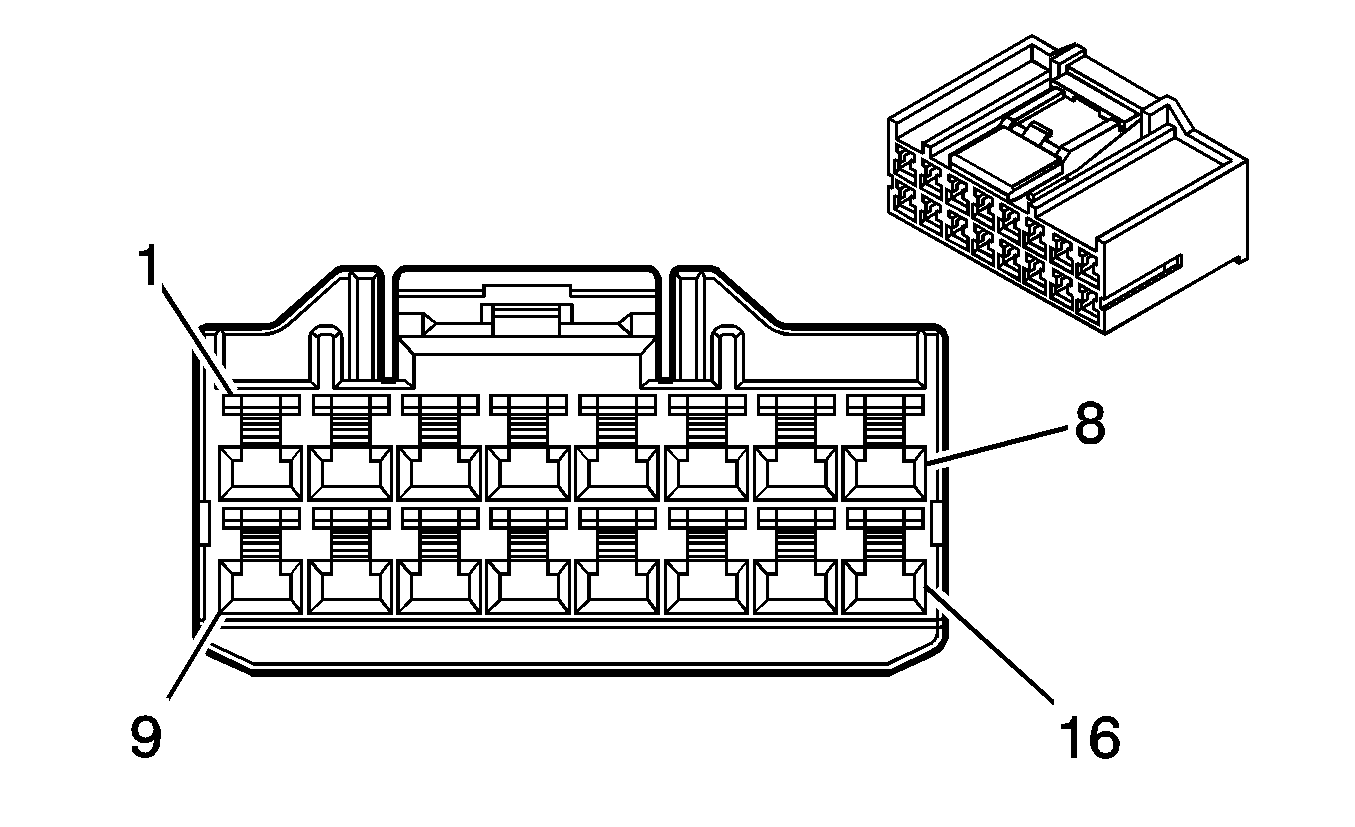 1
8
9
16