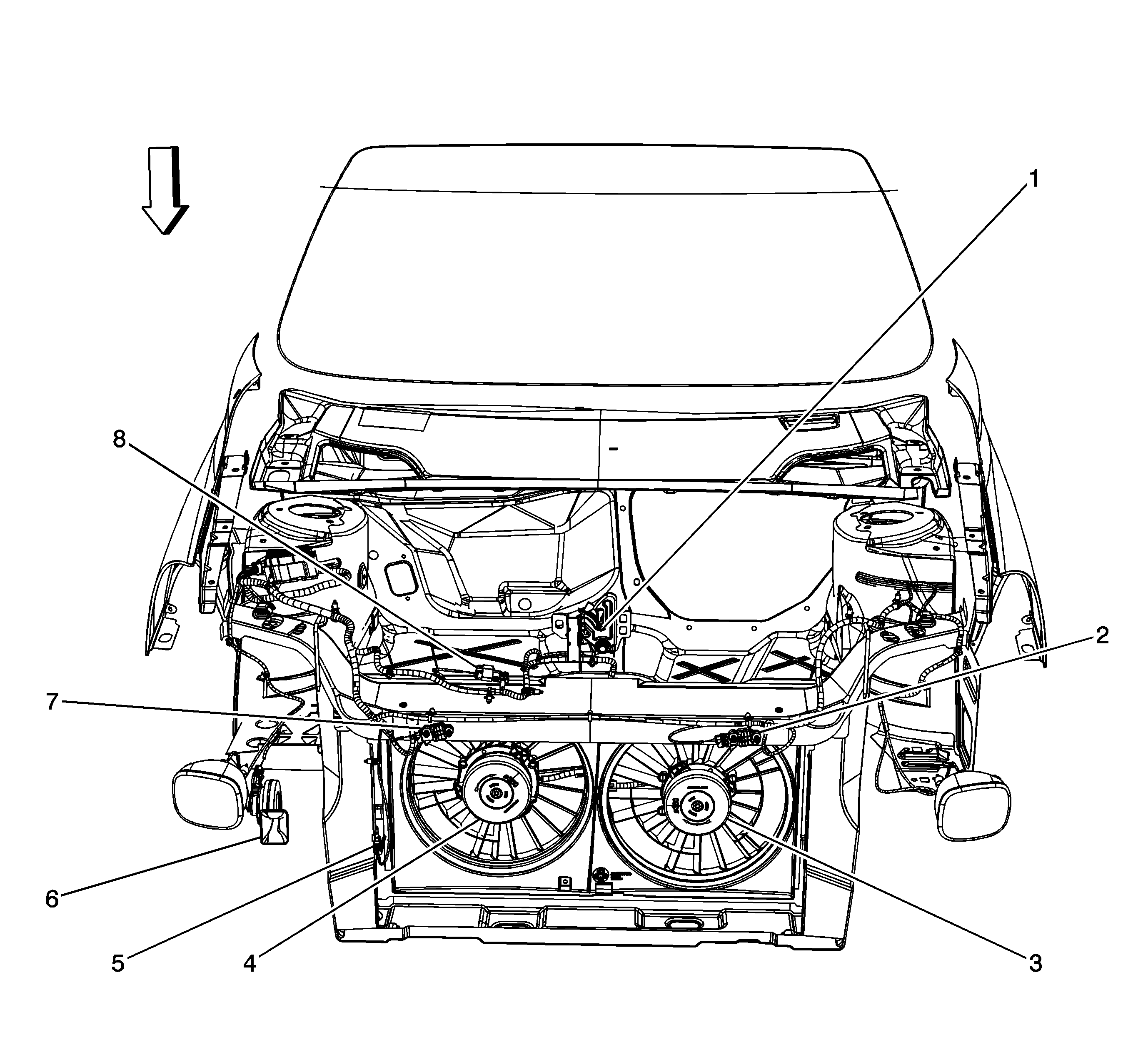 1
8
2
7
6
5
4
3