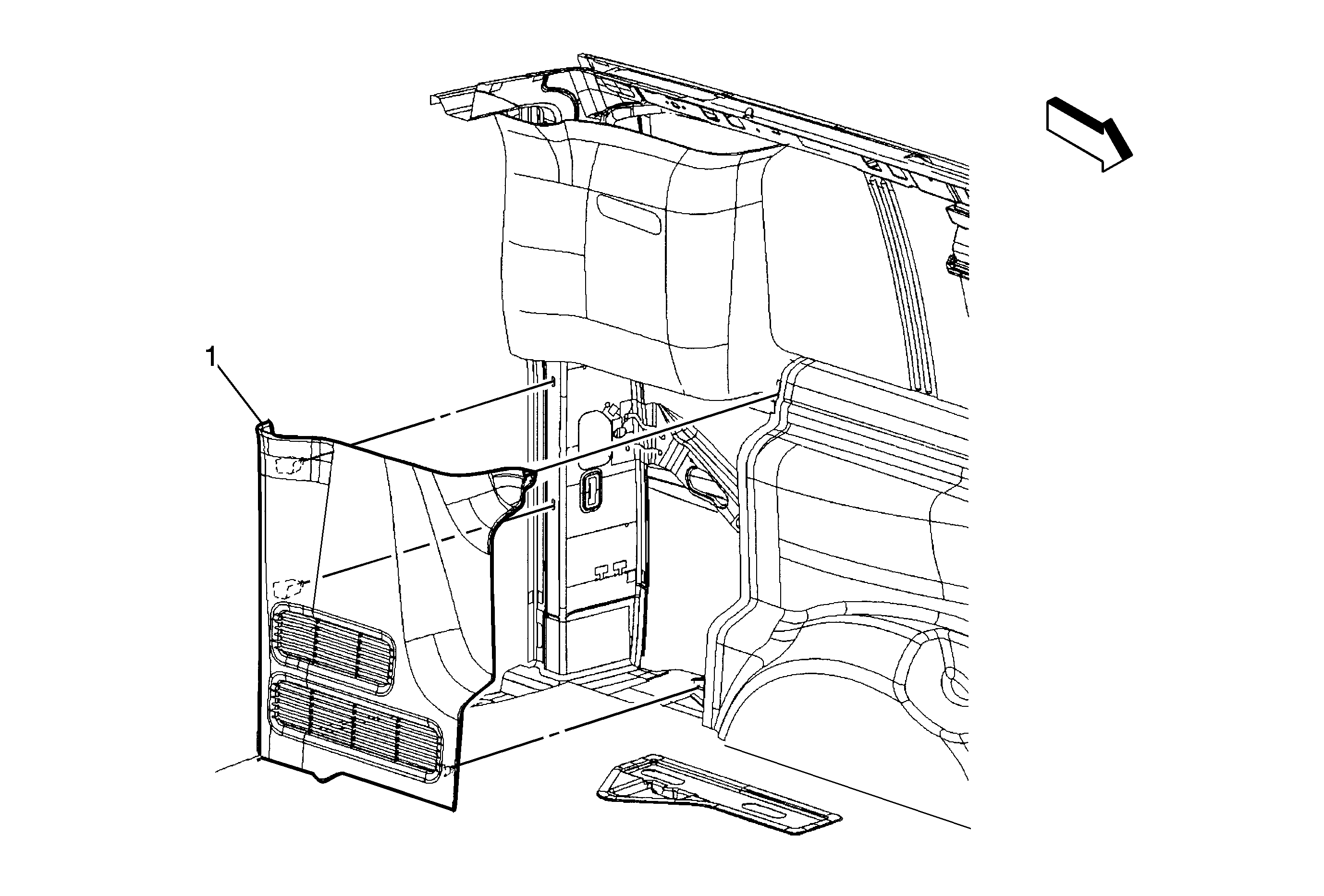 1