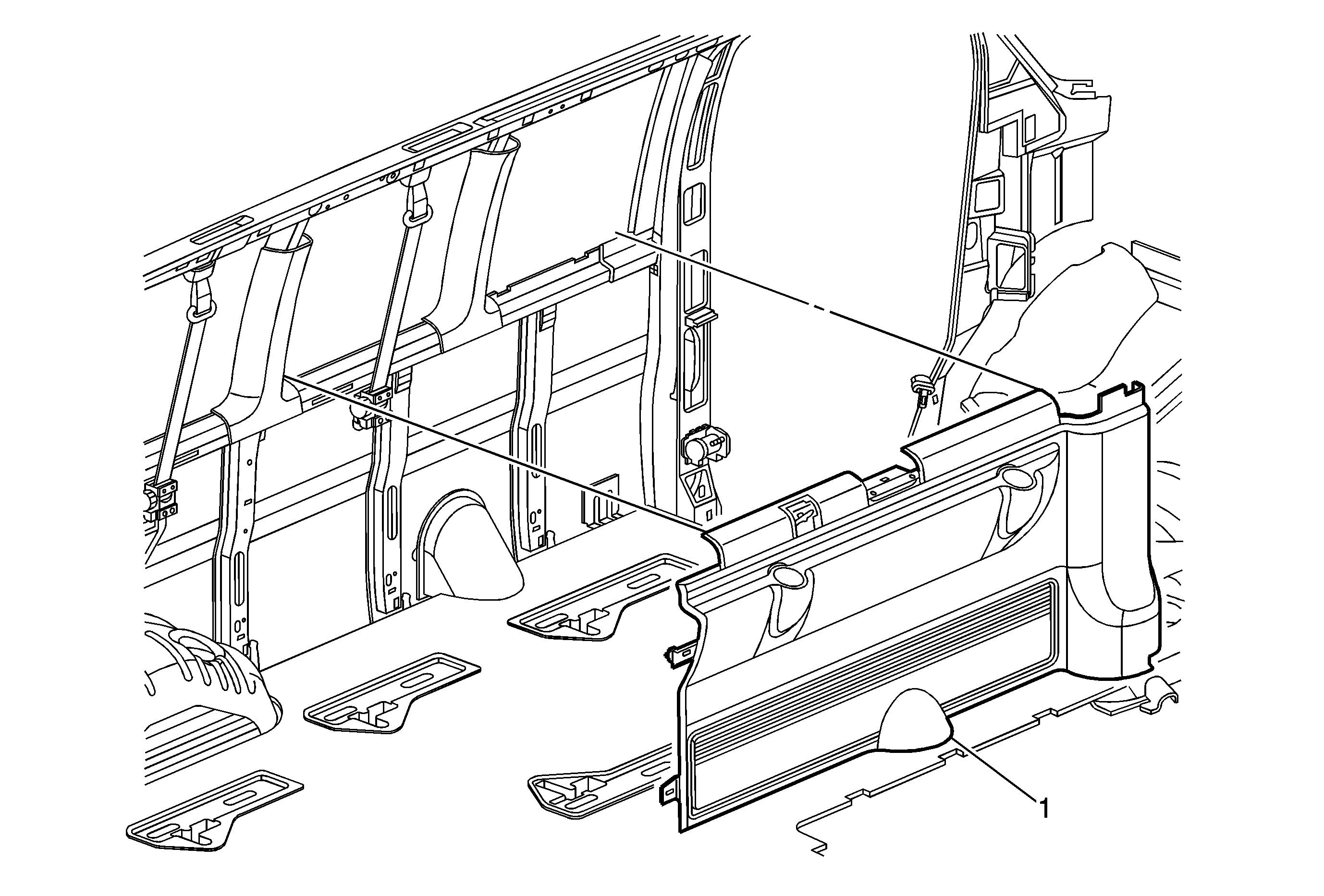 1