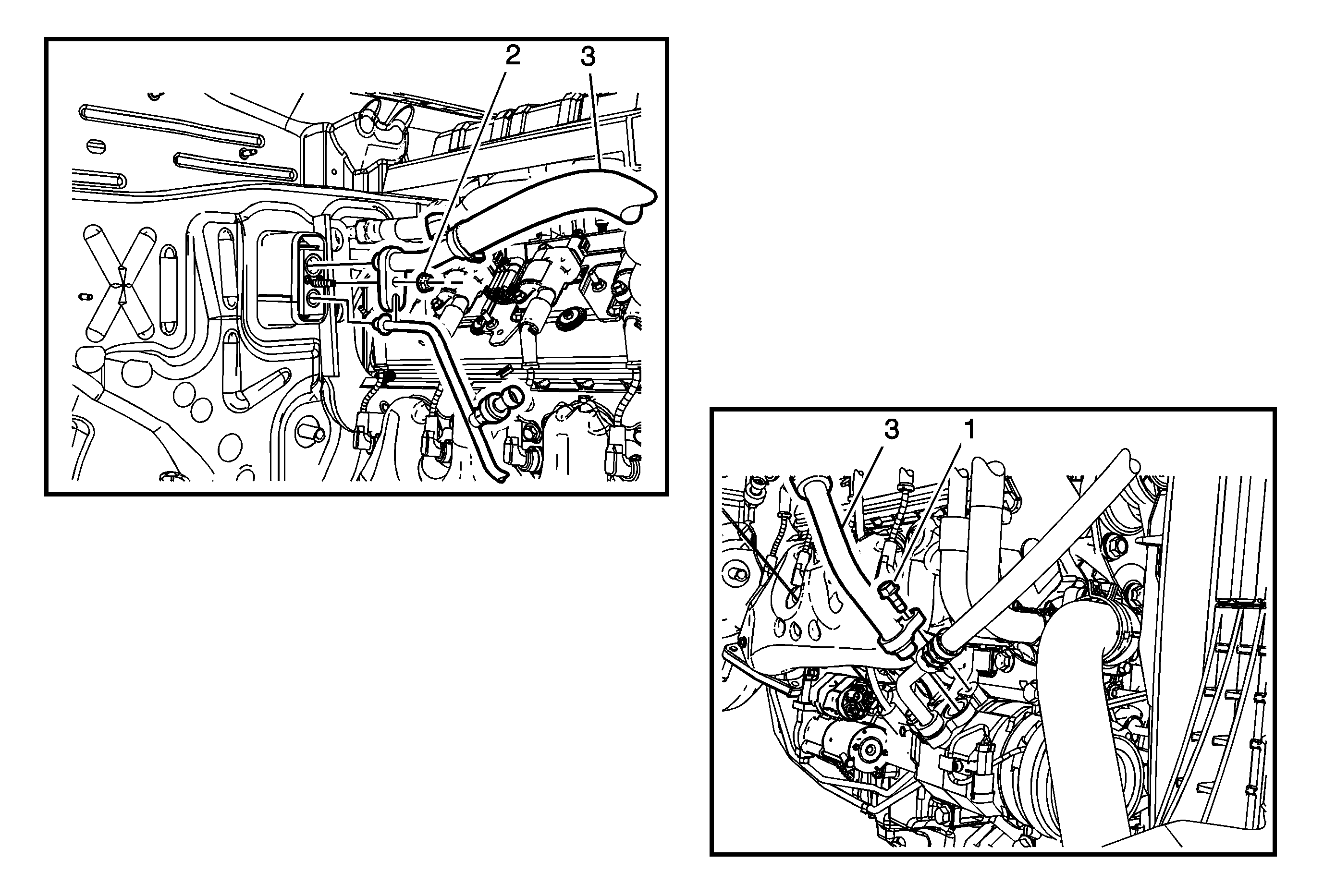 2
3

3
1